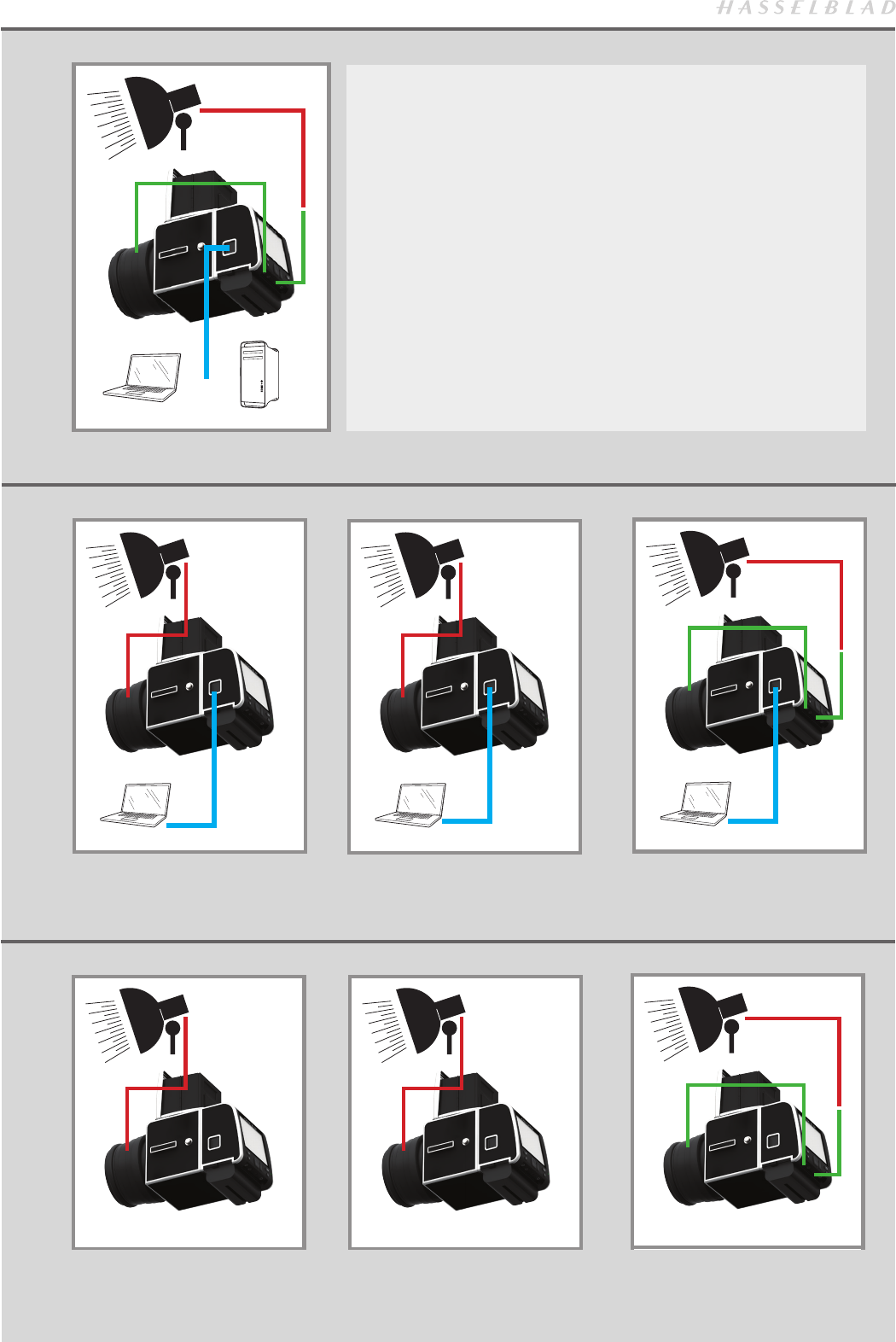 HASSELBLAD