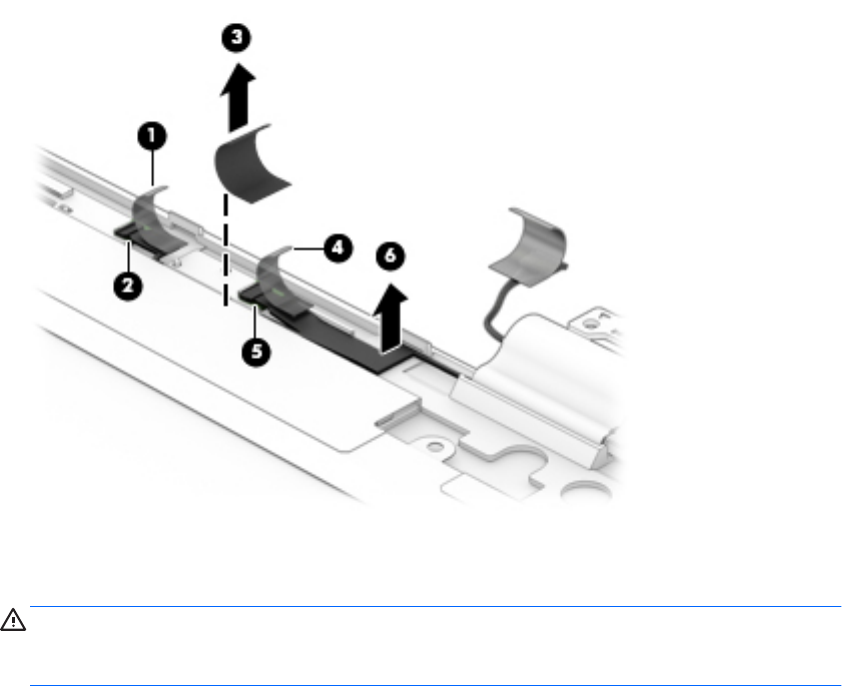 3
1
4
6
2
5