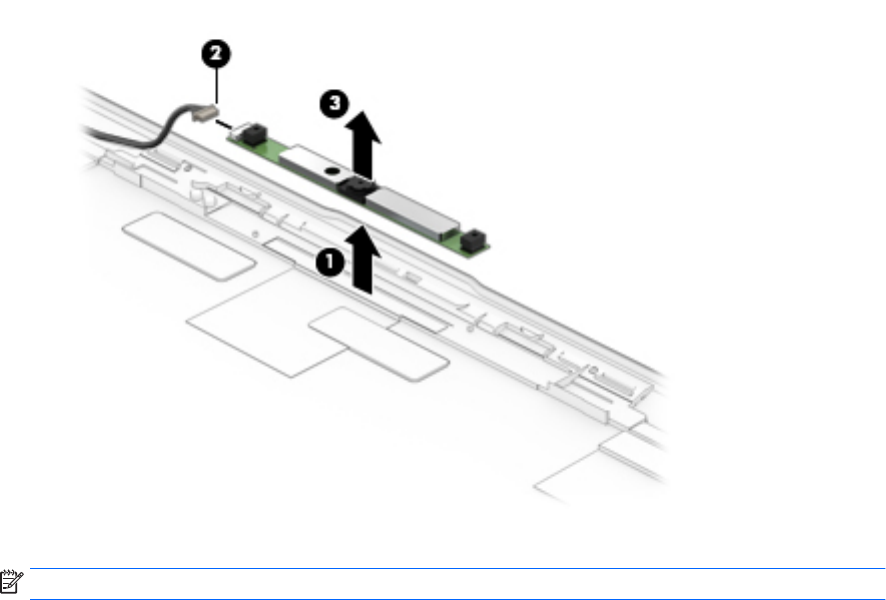 2

3

1