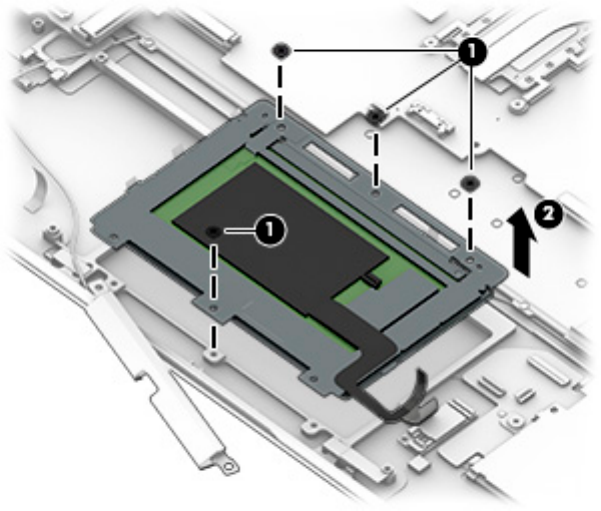 1
1
2