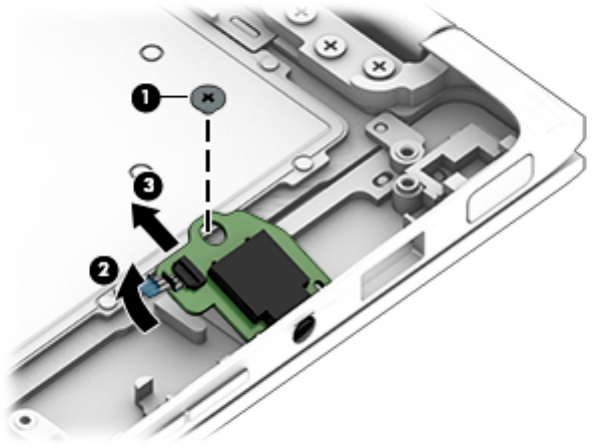 1
3
2