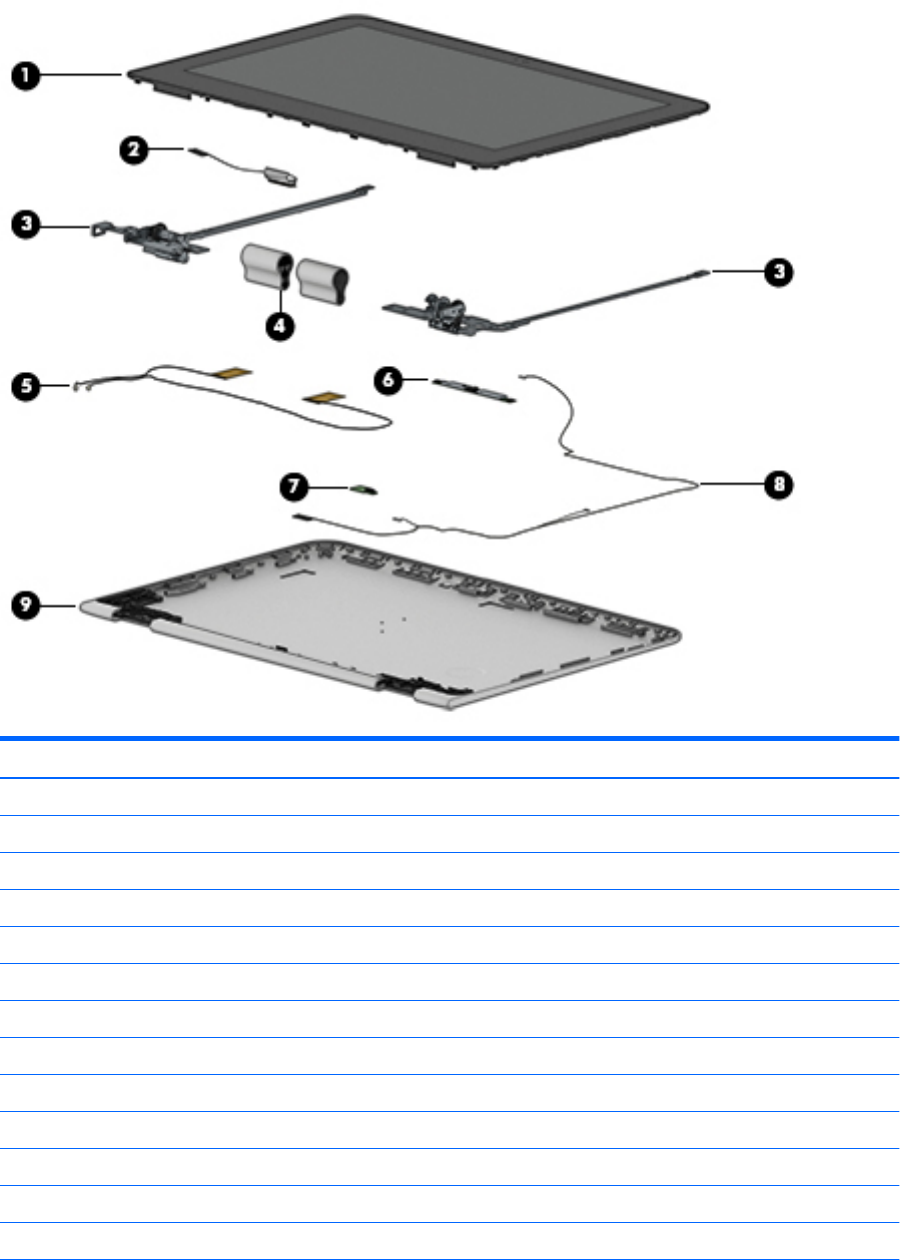 1
2
3
3
4
5
6
7
8
9