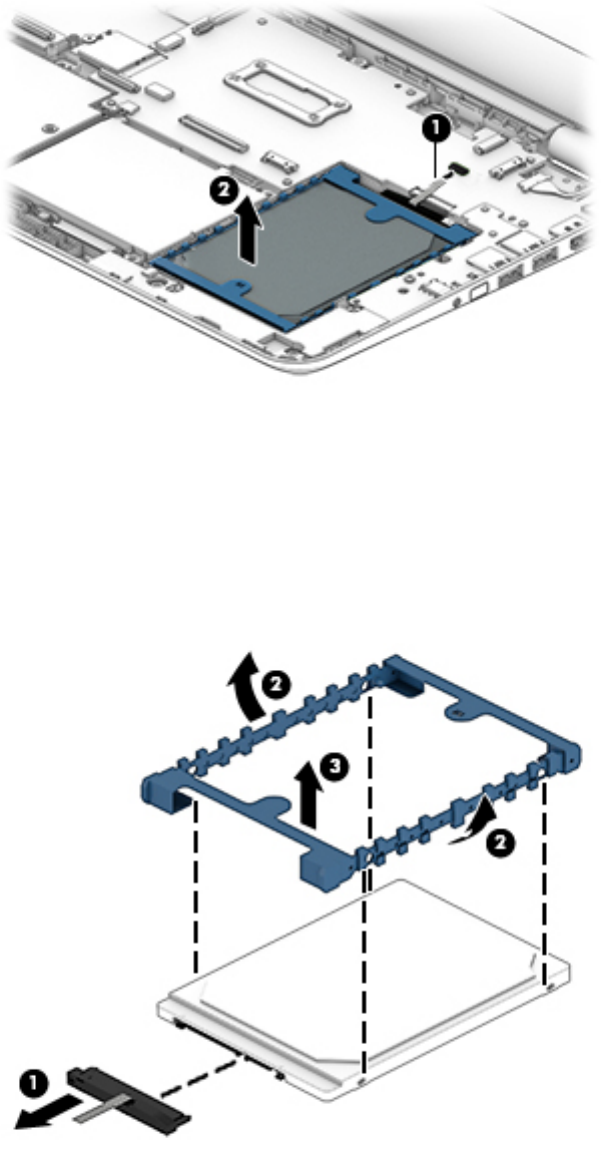 1
2
2
3
2
1