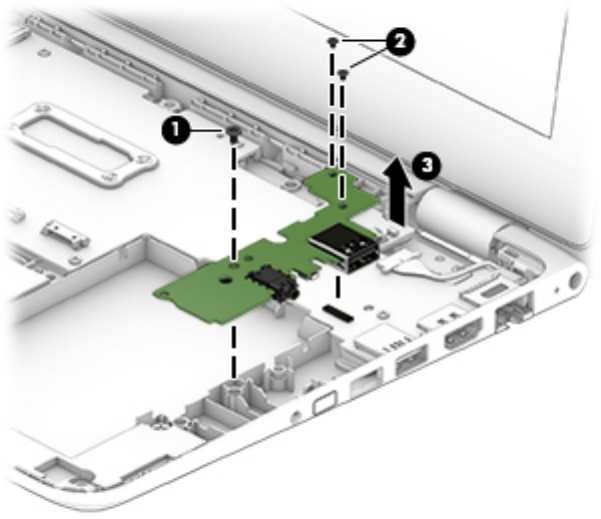 2
1
3