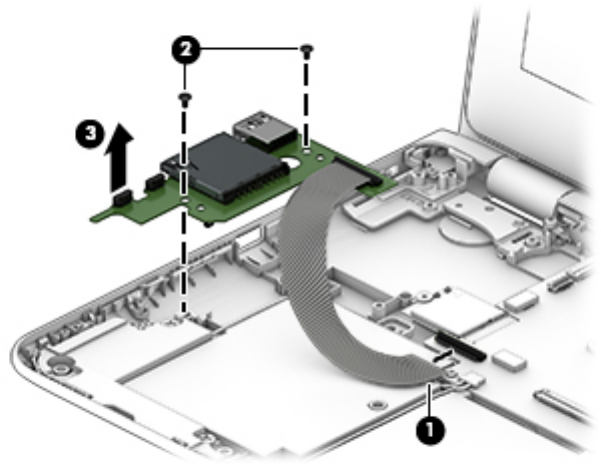 2
3
1