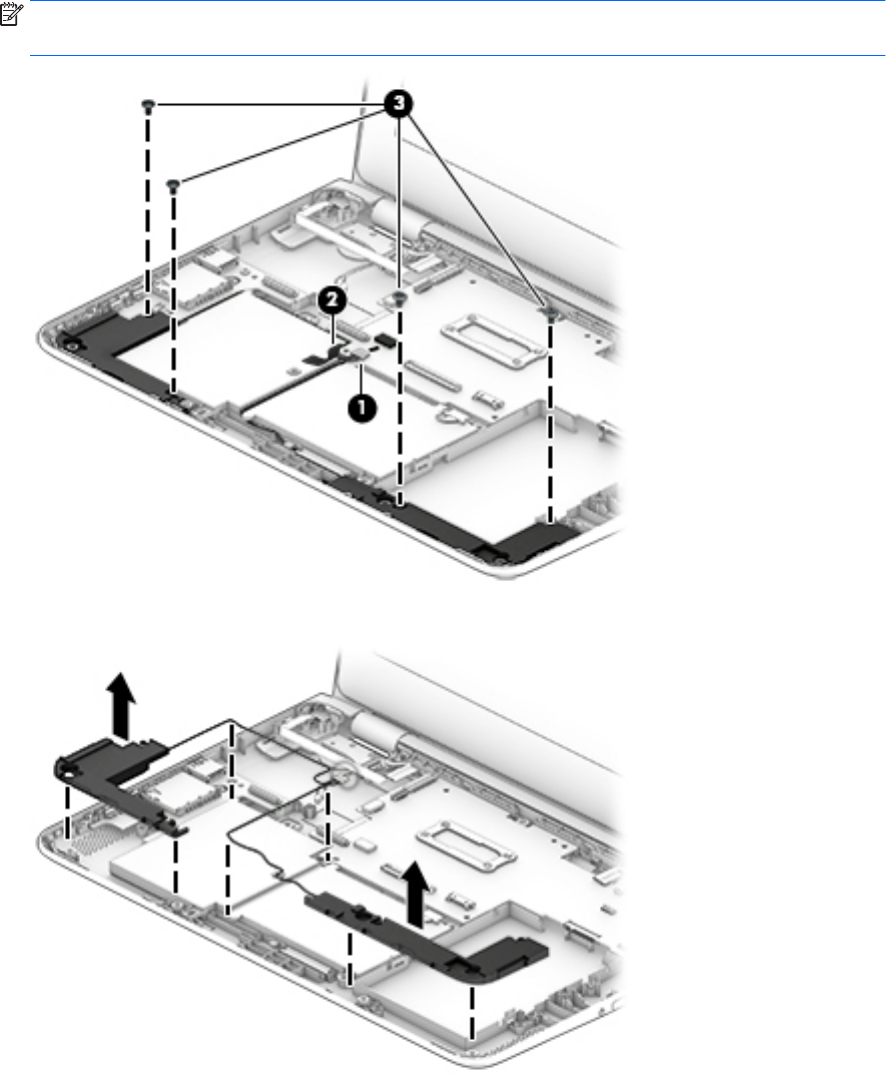 3

2

1