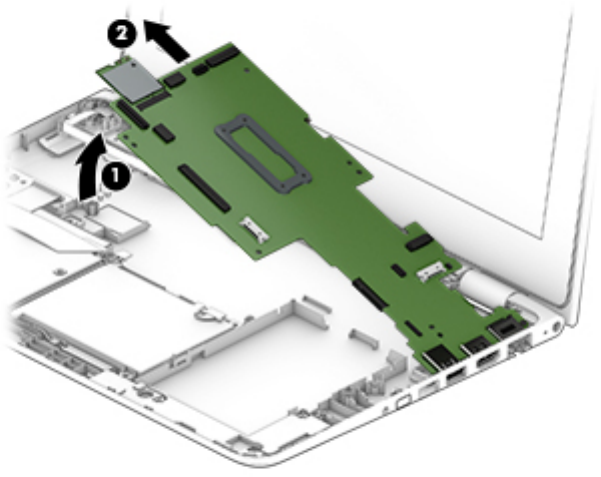 2

1