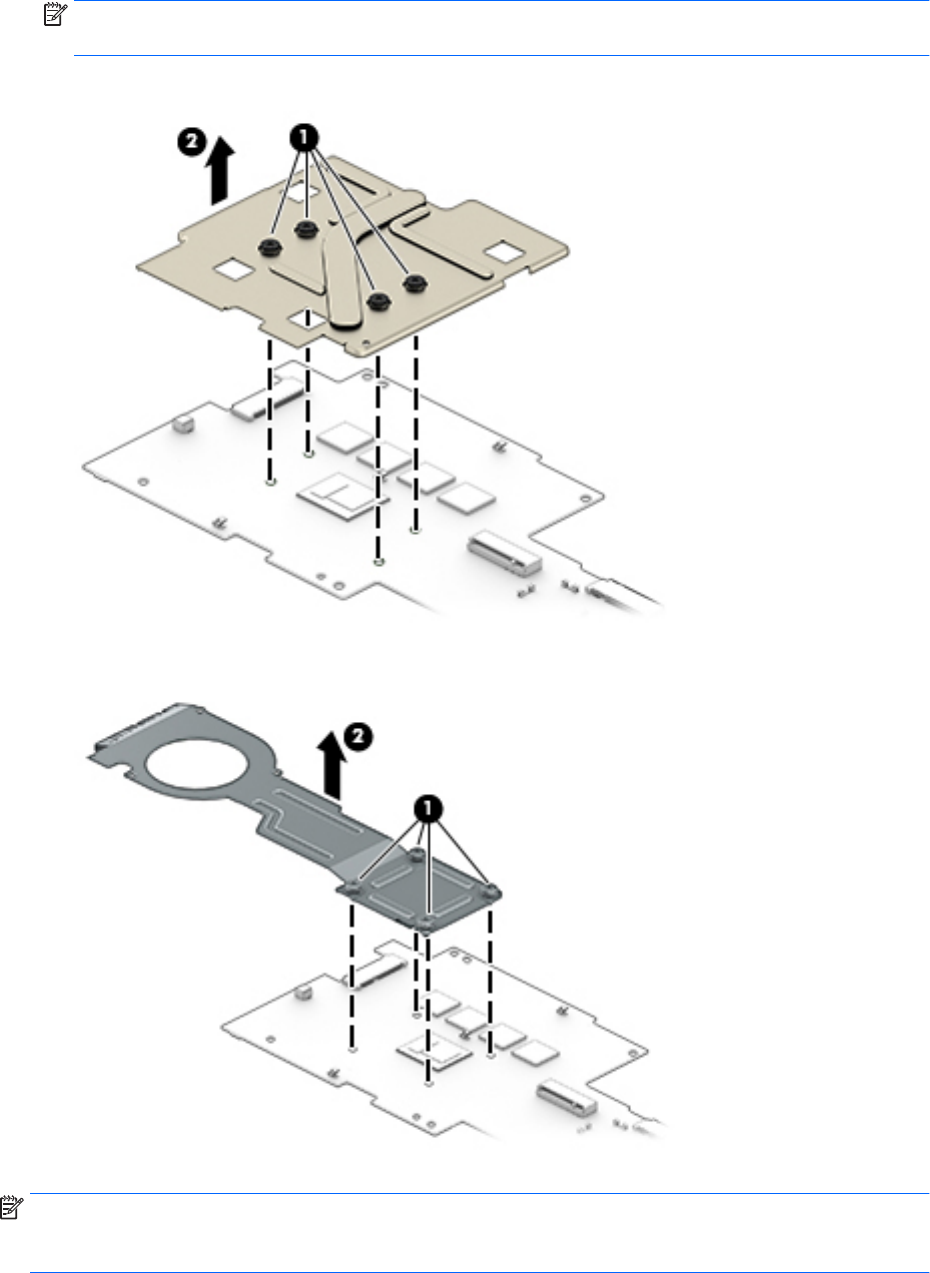 2

1

2

1