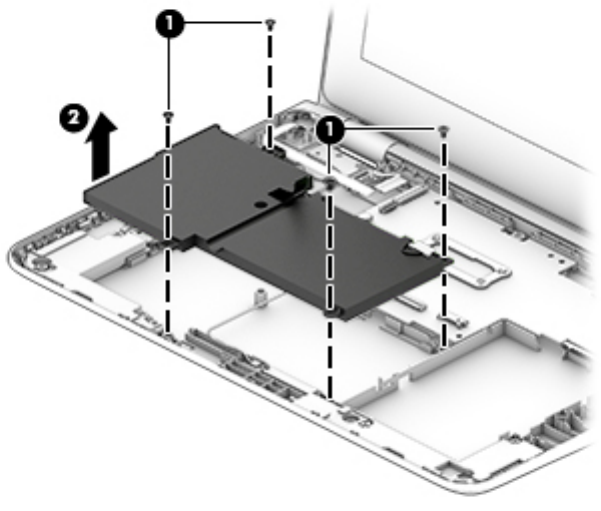 1
2
1