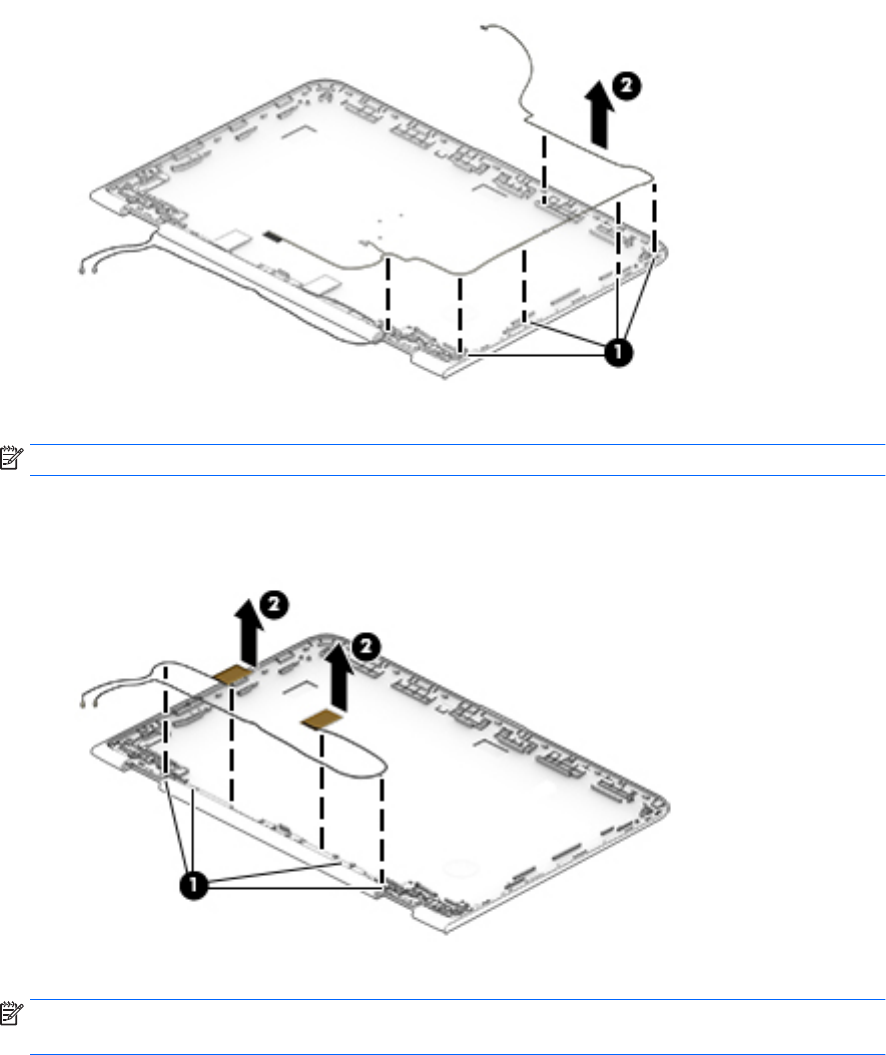 2

1

2

2

1