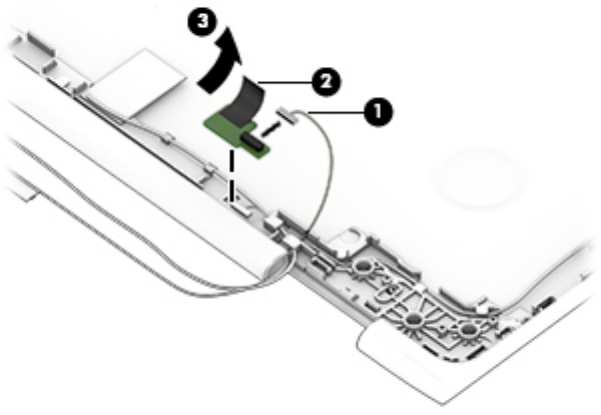 3
2
1