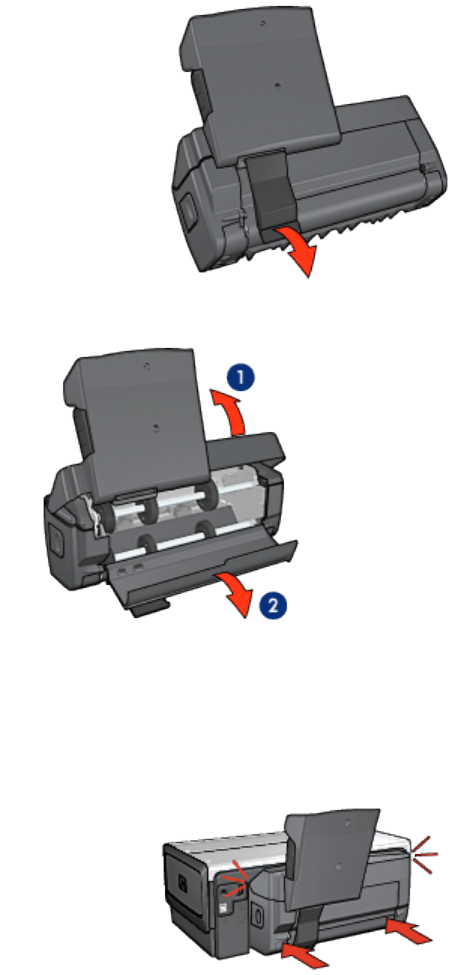 1
2