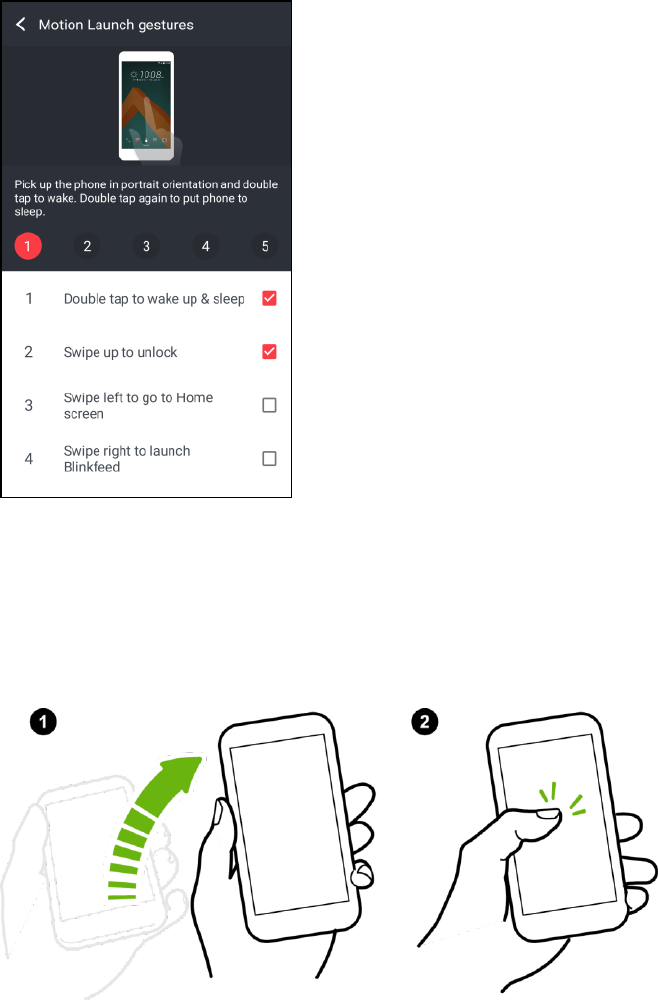 Motion Launch gestures

10:08

Pick up the phone in portrait orientation and double tap to wake. Double tap again to put phone to sleep.

1 2 3 4 5

1 Double tap to wake up & sleep

2 Swipe up to unlock

3 Swipe left to go to Home screen

4 Swipe right to launch Blinkfeed

1

2