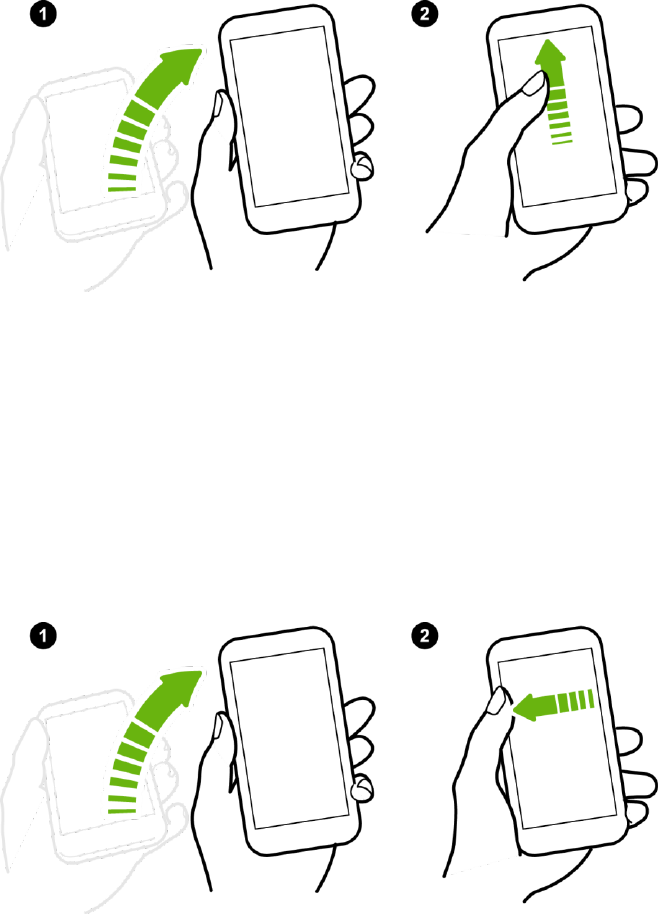 1

2

1

2