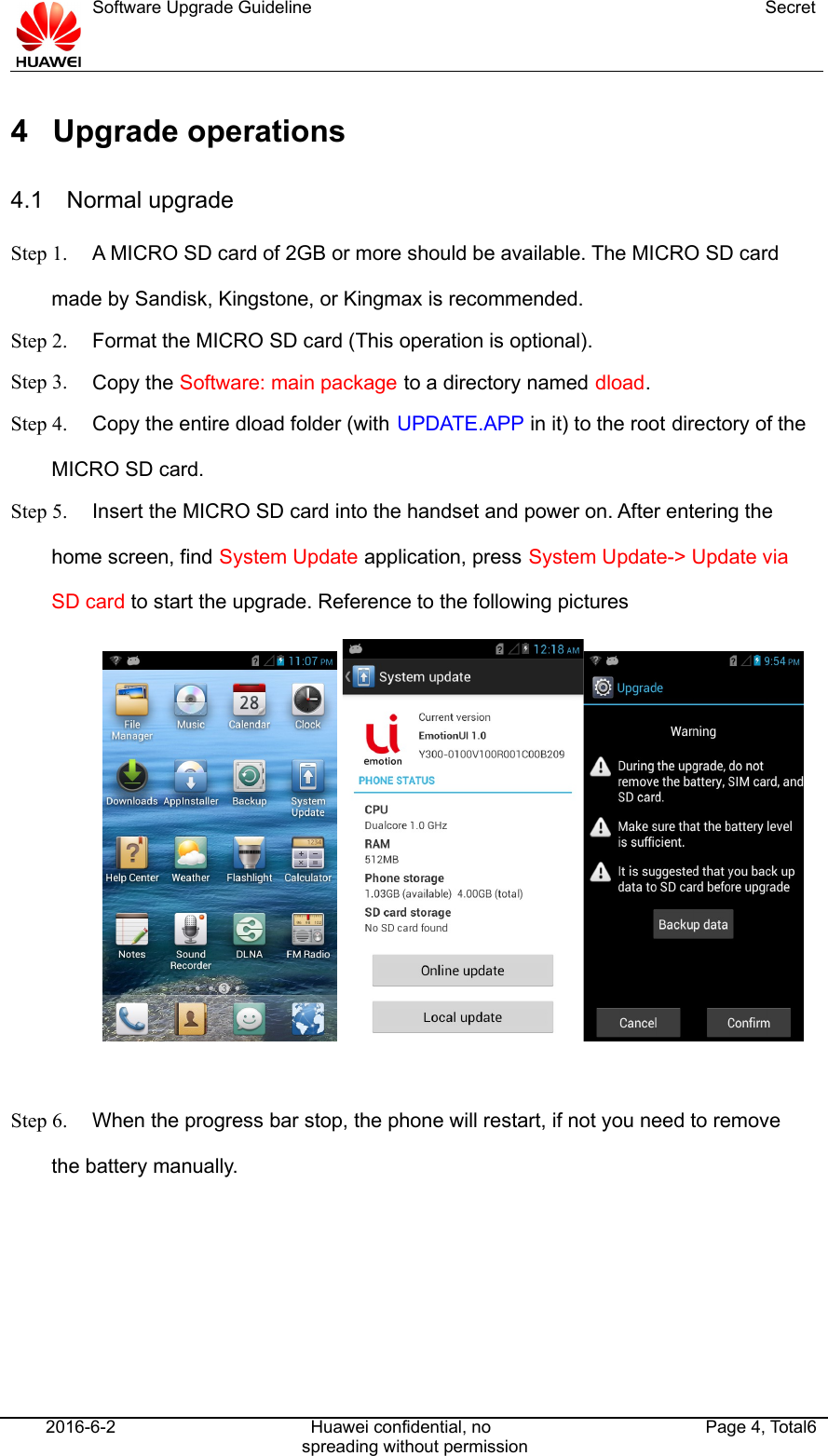 HUAWEI
Software Upgrade Guideline
Secret

4 Upgrade operations

4.1 Normal upgrade

Step 1. A MICRO SD card of 2GB or more should be available. The MICRO SD card made by Sandisk, Kingstone, or Kingmax is recommended.

Step 2. Format the MICRO SD card (This operation is optional).

Step 3. Copy the Software: main package to a directory named dload.

Step 4. Copy the entire dload folder (with UPDATE.APP in it) to the root directory of the MICRO SD card.

Step 5. Insert the MICRO SD card into the handset and power on. After entering the home screen, find System Update application, press System Update-> Update via SD card to start the upgrade. Reference to the following pictures

11:07 PM
File Manager
Music
28
Calendar
Clock
Downloads
AppInstaller
Backup
System Update
Help Center
Weather
Flashlight
Calculator
Notes
Sound Recorder
DLNA
FM Radio
3

12:18 AM
System update
ui
emotion
Current version
EmotionUI 1.0
Y300-0100V100R001C00B209
PHONE STATUS
CPU
Dualcore 1.0 GHz
RAM
512MB
Phone storage
1.03GB (available) 4.00GB (total)
SD card storage
No SD card found
Online update
Local update

9:54 PM
Upgrade
Warning
During the upgrade, do not remove the battery, SIM card, and SD card.
Make sure that the battery level is sufficient.
It is suggested that you back up data to SD card before upgrade
Backup data
Cancel
Confirm

Step 6. When the progress bar stop, the phone will restart, if not you need to remove the battery manually.

2016-6-2
Huawei confidential, no spreading without permission
Page 4, Total6