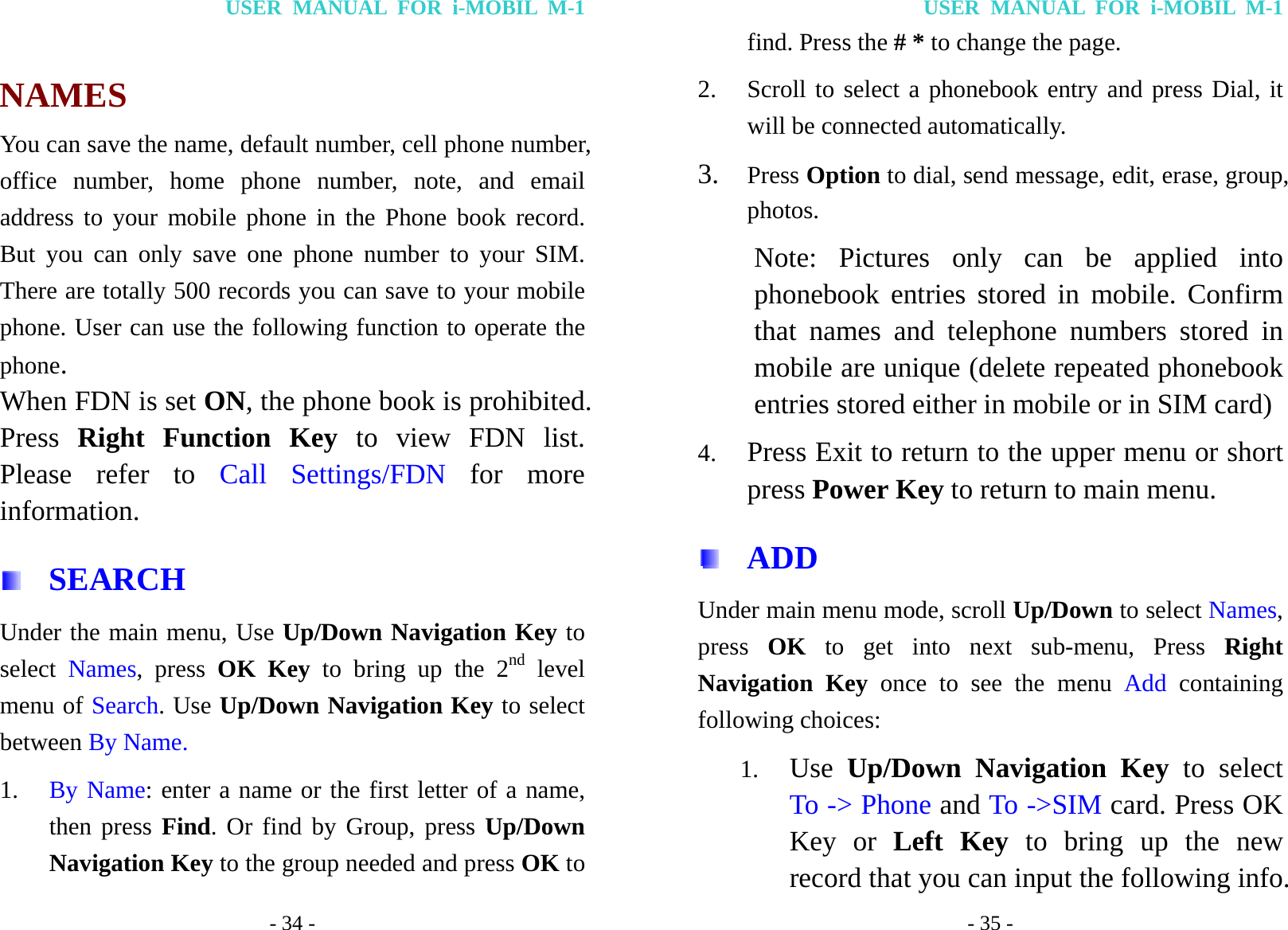 USER MANUAL FOR i-MOBIL M-1

NAMES

You can save the name, default number, cell phone number, office number, home phone number, note, and email address to your mobile phone in the Phone book record. But you can only save one phone number to your SIM. There are totally 500 records you can save to your mobile phone. User can use the following function to operate the phone.

When FDN is set ON, the phone book is prohibited. Press Right Function Key to view FDN list. Please refer to Call Settings/FDN for more information.

SEARCH

Under the main menu, Use Up/Down Navigation Key to select Names, press OK Key to bring up the $2^{nd}$ level menu of Search. Use Up/Down Navigation Key to select between By Name.

1. By Name: enter a name or the first letter of a name, then press Find. Or find by Group, press Up/Down Navigation Key to the group needed and press OK to

- 34 -

USER MANUAL FOR i-MOBIL M-1

find. Press the # * to change the page.

2. Scroll to select a phonebook entry and press Dial, it will be connected automatically.

3. Press Option to dial, send message, edit, erase, group, photos.

Note: Pictures only can be applied into phonebook entries stored in mobile. Confirm that names and telephone numbers stored in mobile are unique (delete repeated phonebook entries stored either in mobile or in SIM card)

4. Press Exit to return to the upper menu or short press Power Key to return to main menu.

ADD

Under main menu mode, scroll Up/Down to select Names, press OK to get into next sub-menu, Press Right Navigation Key once to see the menu Add containing following choices:

1. Use Up/Down Navigation Key to select To -> Phone and To ->SIM card. Press OK Key or Left Key to bring up the new record that you can input the following info.

- 35 -