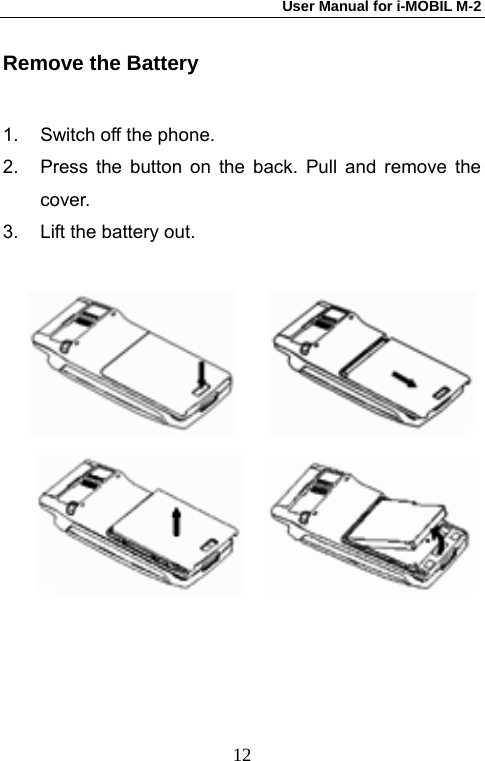 User Manual for i-MOBIL M-2

Remove the Battery

1. Switch off the phone.
2. Press the button on the back. Pull and remove the cover.
3. Lift the battery out.

12