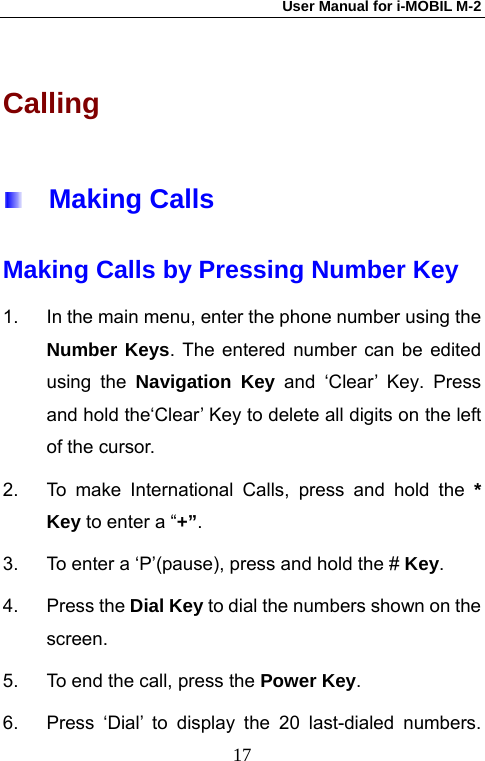 User Manual for i-MOBIL M-2

Calling

Making Calls

Making Calls by Pressing Number Key

1. In the main menu, enter the phone number using the Number Keys. The entered number can be edited using the Navigation Key and ‘Clear’ Key. Press and hold the‘Clear’ Key to delete all digits on the left of the cursor.

2. To make International Calls, press and hold the * Key to enter a “+”.

3. To enter a ‘P’(pause), press and hold the # Key.

4. Press the Dial Key to dial the numbers shown on the screen.

5. To end the call, press the Power Key.

6. Press ‘Dial’ to display the 20 last-dialed numbers.

17