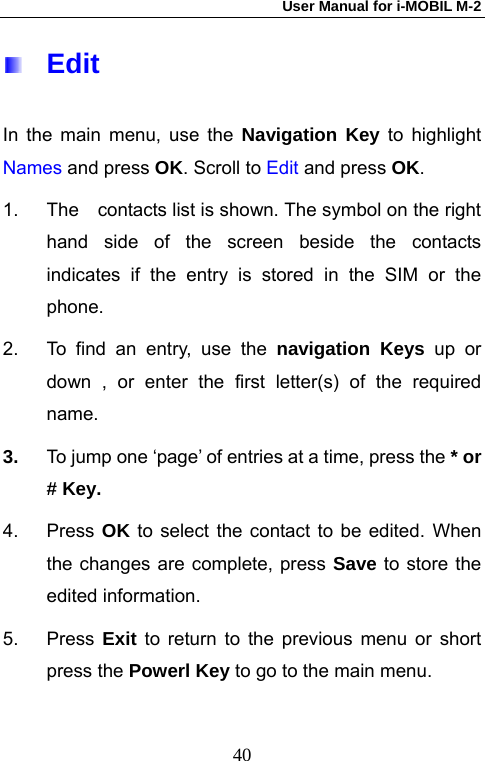 User Manual for i-MOBIL M-2

Edit

In the main menu, use the Navigation Key to highlight Names and press OK. Scroll to Edit and press OK.

1. The contacts list is shown. The symbol on the right hand side of the screen beside the contacts indicates if the entry is stored in the SIM or the phone.

2. To find an entry, use the navigation Keys up or down , or enter the first letter(s) of the required name.

3. To jump one ‘page’ of entries at a time, press the * or # Key.

4. Press OK to select the contact to be edited. When the changes are complete, press Save to store the edited information.

5. Press Exit to return to the previous menu or short press the Powerl Key to go to the main menu.

40