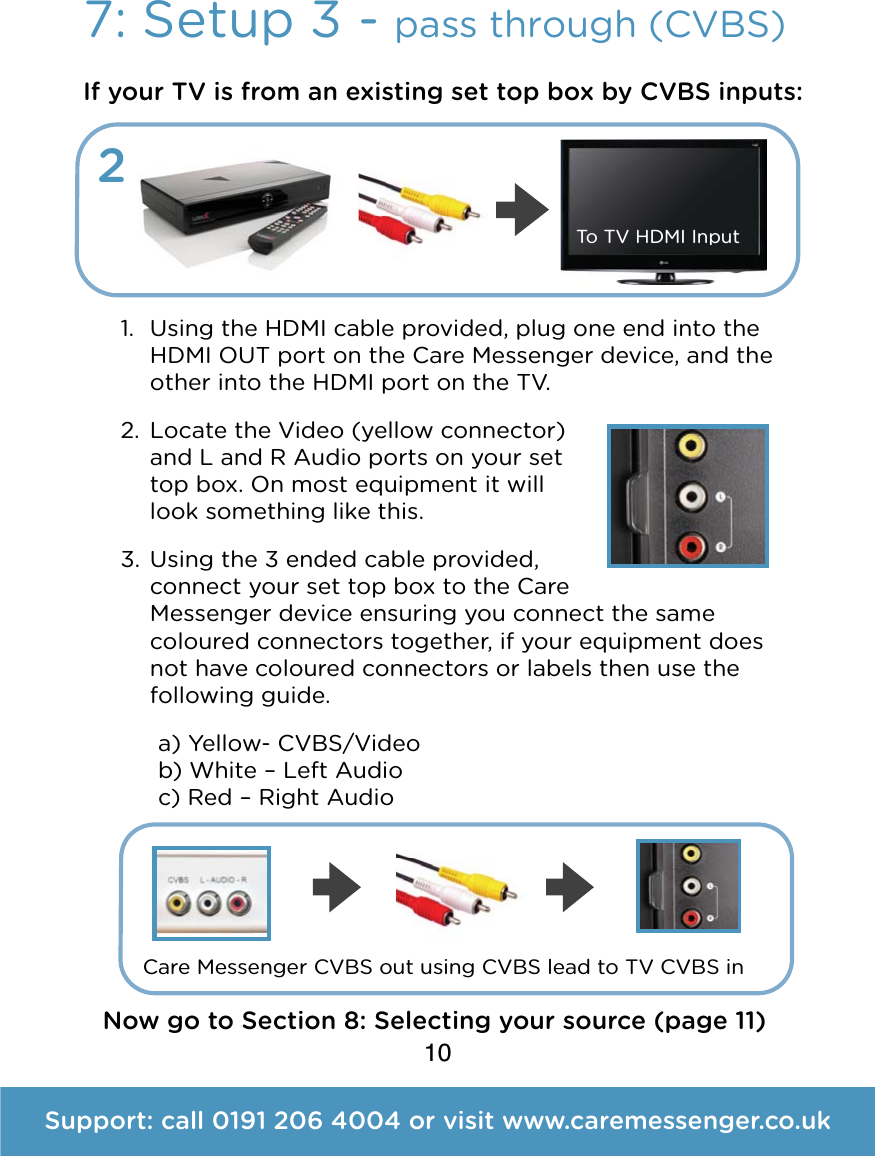 7: Setup 3 - pass through (CVBS)

If your TV is from an existing set top box by CVBS inputs:

2

To TV HDMI Input

1. Using the HDMI cable provided, plug one end into the HDMI OUT port on the Care Messenger device, and the other into the HDMI port on the TV.

2. Locate the Video (yellow connector) and L and R Audio ports on your set top box. On most equipment it will look something like this.

3. Using the 3 ended cable provided, connect your set top box to the Care Messenger device ensuring you connect the same coloured connectors together, if your equipment does not have coloured connectors or labels then use the following guide.

a) Yellow- CVBS/Video
b) White – Left Audio
c) Red – Right Audio

CVBS L - AUDIO - R

Care Messenger CVBS out using CVBS lead to TV CVBS in

Now go to Section 8: Selecting your source (page 11)

10

Support: call 0191 206 4004 or visit www.caremessenger.co.uk