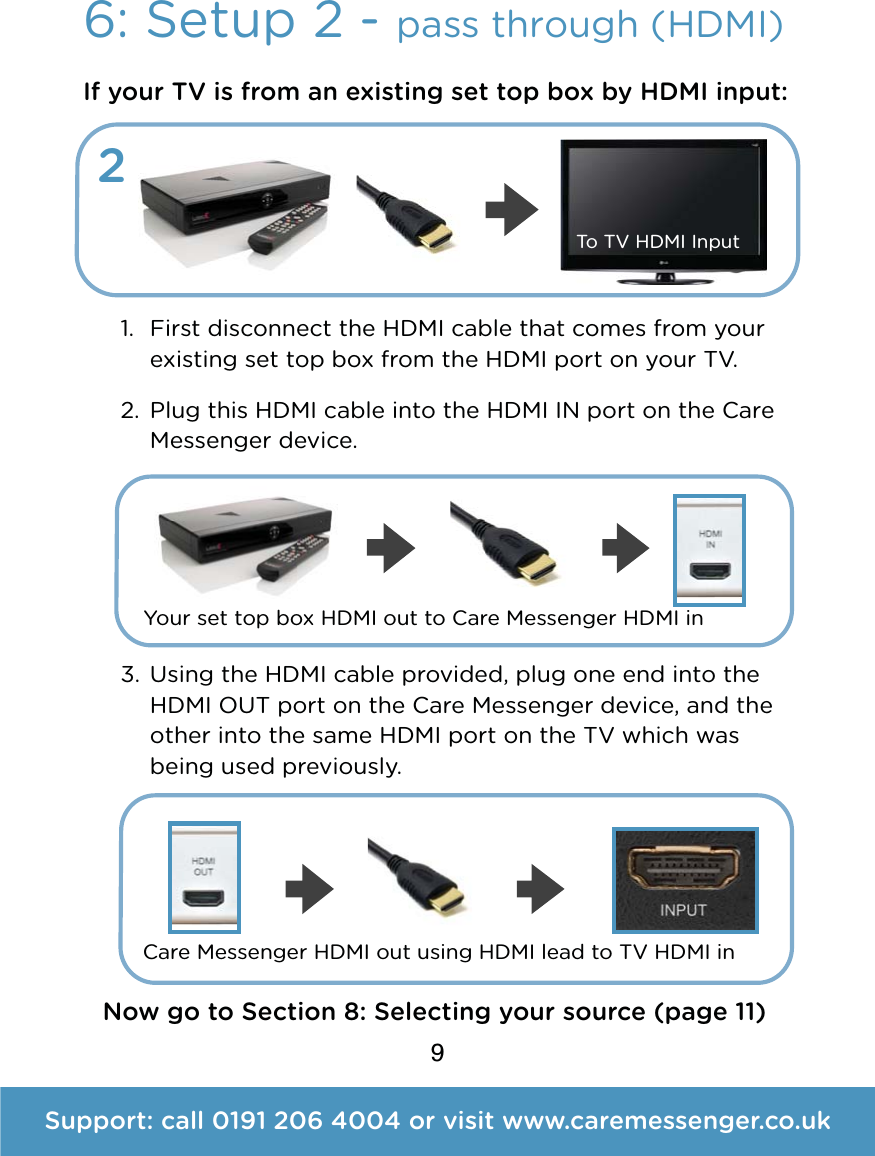 6: Setup 2 - pass through (HDMI)

If your TV is from an existing set top box by HDMI input:

2

To TV HDMI Input

1. First disconnect the HDMI cable that comes from your existing set top box from the HDMI port on your TV.

2. Plug this HDMI cable into the HDMI IN port on the Care Messenger device.

HDMI IN

Your set top box HDMI out to Care Messenger HDMI in

3. Using the HDMI cable provided, plug one end into the HDMI OUT port on the Care Messenger device, and the other into the same HDMI port on the TV which was being used previously.

HDMI OUT

INPUT

Care Messenger HDMI out using HDMI lead to TV HDMI in

Now go to Section 8: Selecting your source (page 11)

9

Support: call 0191 206 4004 or visit www.caremessenger.co.uk