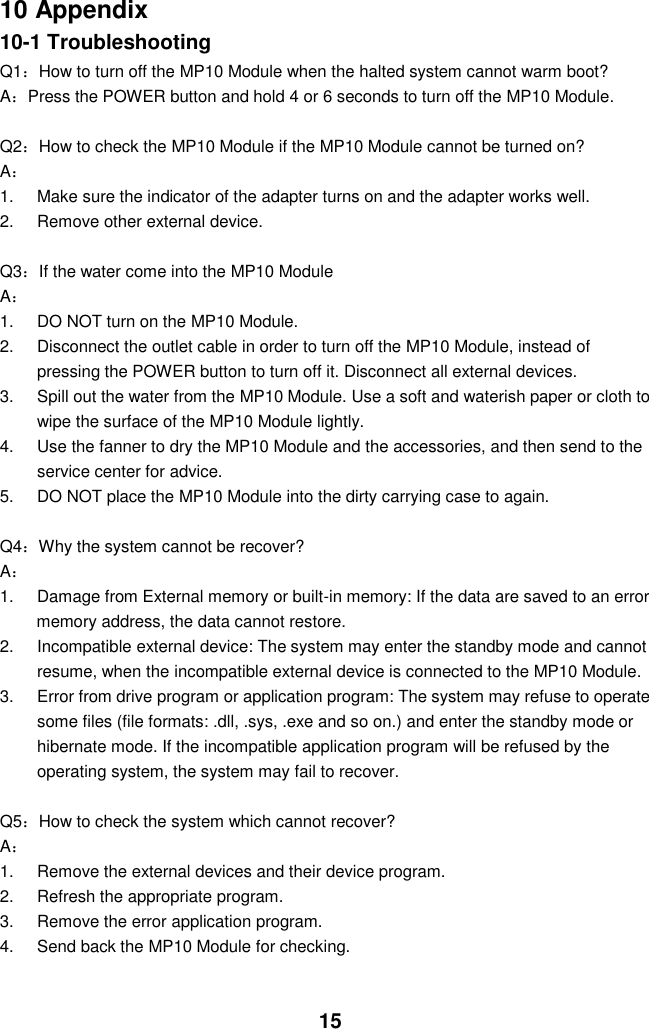 10 Appendix

10-1 Troubleshooting

Q1：How to turn off the MP10 Module when the halted system cannot warm boot?
A：Press the POWER button and hold 4 or 6 seconds to turn off the MP10 Module.

Q2：How to check the MP10 Module if the MP10 Module cannot be turned on?
A：
1. Make sure the indicator of the adapter turns on and the adapter works well.
2. Remove other external device.

Q3：If the water come into the MP10 Module
A：
1. DO NOT turn on the MP10 Module.
2. Disconnect the outlet cable in order to turn off the MP10 Module, instead of pressing the POWER button to turn off it. Disconnect all external devices.
3. Spill out the water from the MP10 Module. Use a soft and waterish paper or cloth to wipe the surface of the MP10 Module lightly.
4. Use the fanner to dry the MP10 Module and the accessories, and then send to the service center for advice.
5. DO NOT place the MP10 Module into the dirty carrying case to again.

Q4：Why the system cannot be recover?
A：
1. Damage from External memory or built-in memory: If the data are saved to an error memory address, the data cannot restore.
2. Incompatible external device: The system may enter the standby mode and cannot resume, when the incompatible external device is connected to the MP10 Module.
3. Error from drive program or application program: The system may refuse to operate some files (file formats: .dll, .sys, .exe and so on.) and enter the standby mode or hibernate mode. If the incompatible application program will be refused by the operating system, the system may fail to recover.

Q5：How to check the system which cannot recover?
A：
1. Remove the external devices and their device program.
2. Refresh the appropriate program.
3. Remove the error application program.
4. Send back the MP10 Module for checking.

15