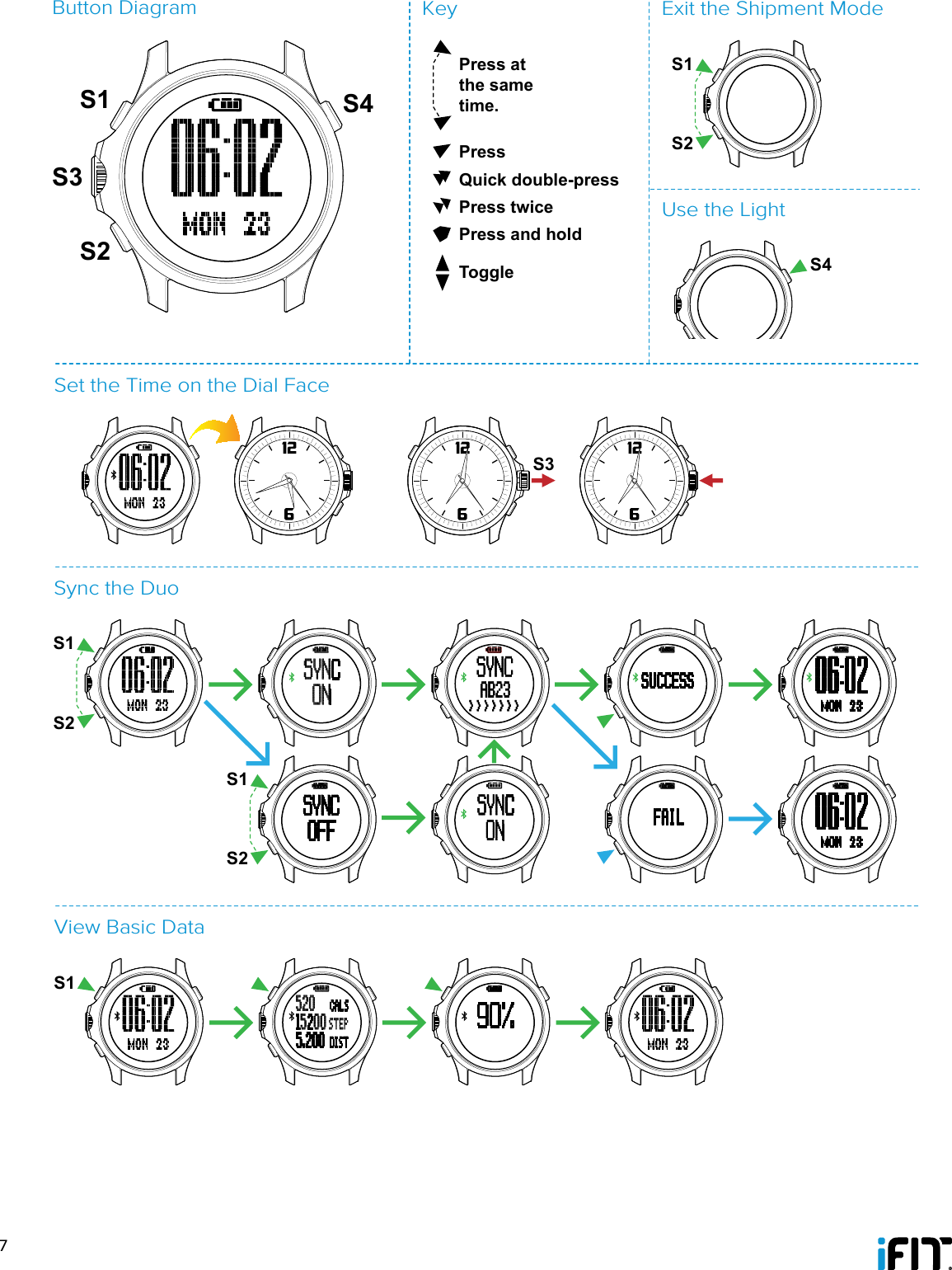 Button Diagram

S1
S4
S3
S2
06:02
MON 23

Key

Press at the same time.

Press
Quick double-press
Press twice
Press and hold
Toggle

Exit the Shipment Mode

S1
S2

Use the Light

S4

Set the Time on the Dial Face

06:02
MON 23
12
6
12
6
S3
12
6

Sync the Duo

S1
S2
06:02
MON 23
SYNC ON
SYNC AB23
SUCCESS
06:02
MON 23
S1
S2
SYNC OFF
SYNC ON
FAIL
06:02
MON 23

View Basic Data

S1
06:02
MON 23
520 CALS
15200 STEP
5.200 DIST
90%
06:02
MON 23

7

iFIT