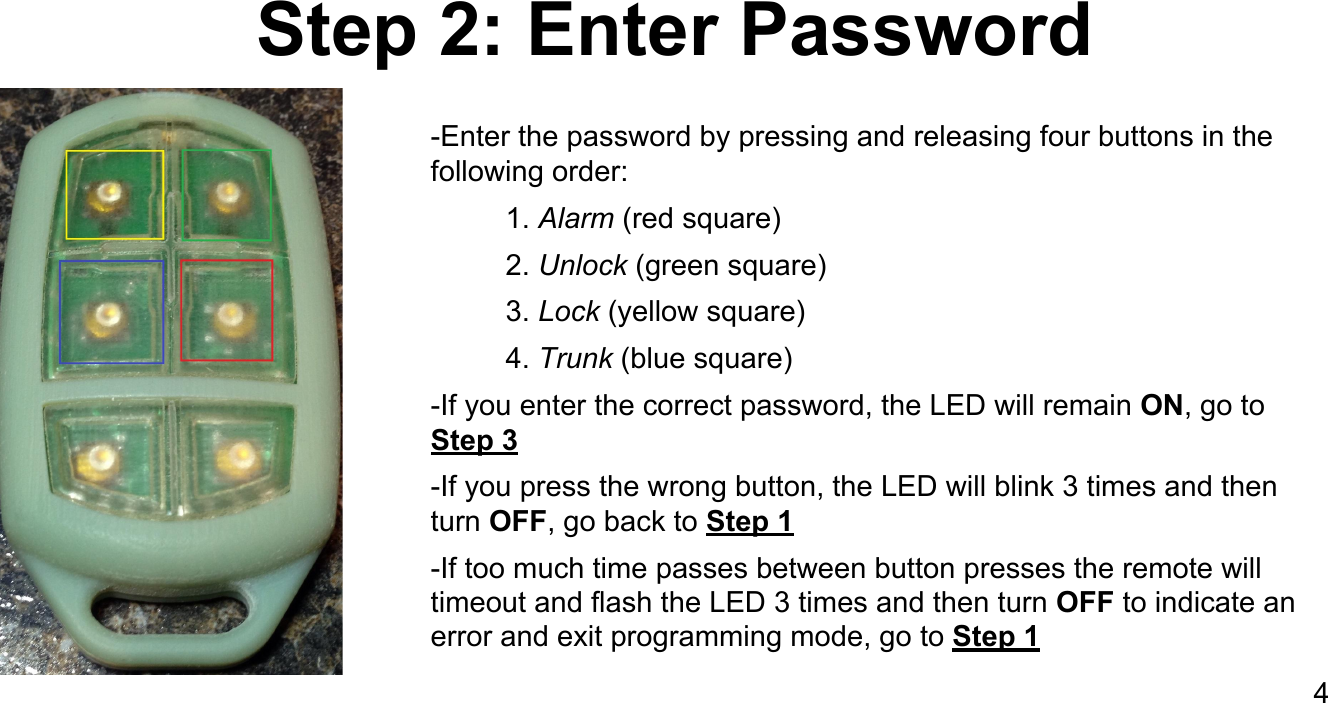 Step 2: Enter Password

-Enter the password by pressing and releasing four buttons in the following order:

1. Alarm (red square)

2. Unlock (green square)

3. Lock (yellow square)

4. Trunk (blue square)

-If you enter the correct password, the LED will remain ON, go to Step 3

-If you press the wrong button, the LED will blink 3 times and then turn OFF, go back to Step 1

-If too much time passes between button presses the remote will timeout and flash the LED 3 times and then turn OFF to indicate an error and exit programming mode, go to Step 1

4