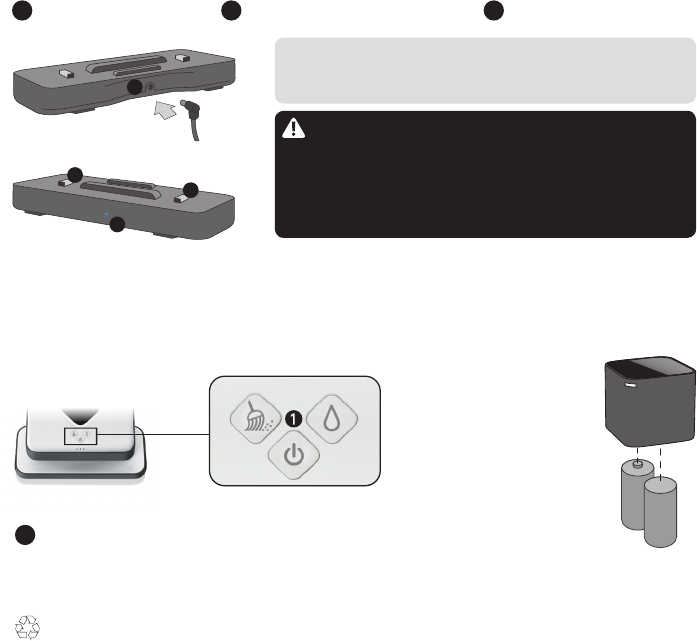 1