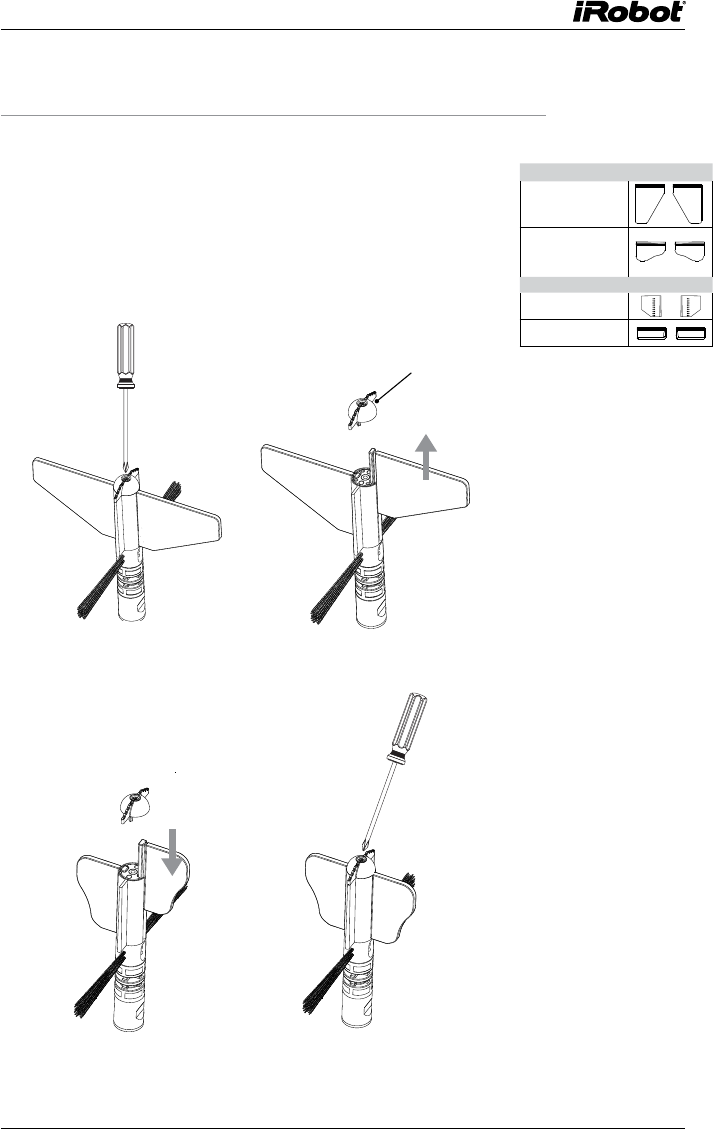 iRobot®