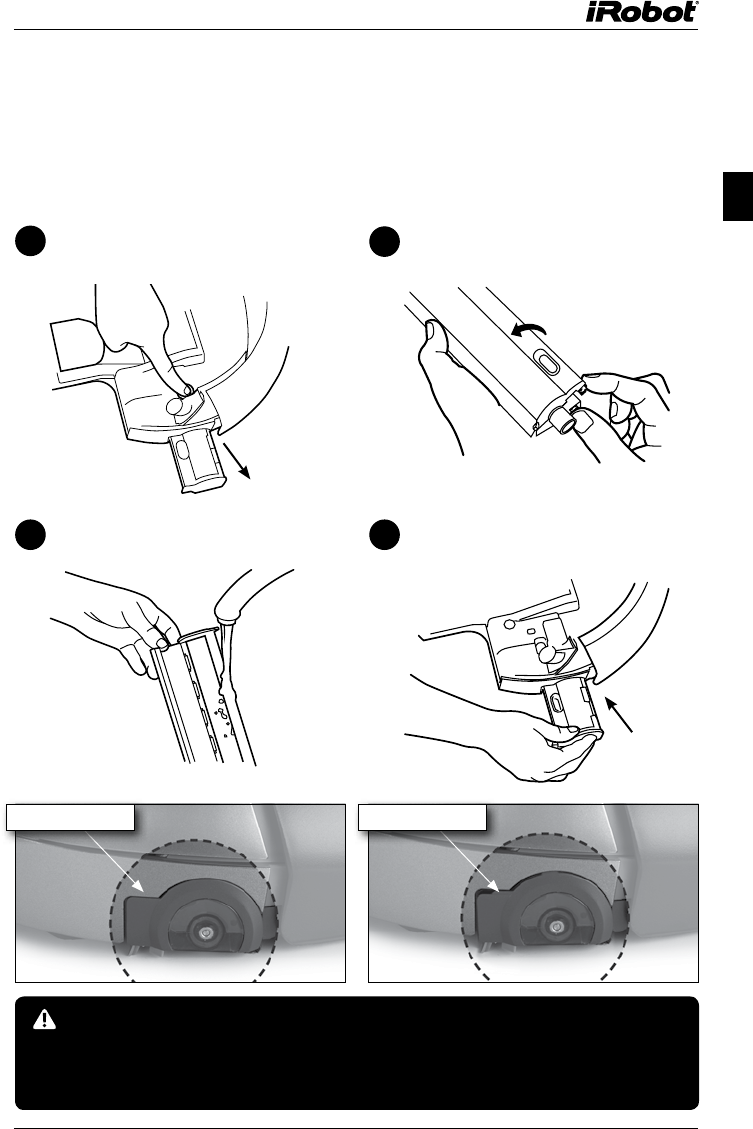 iRobot®