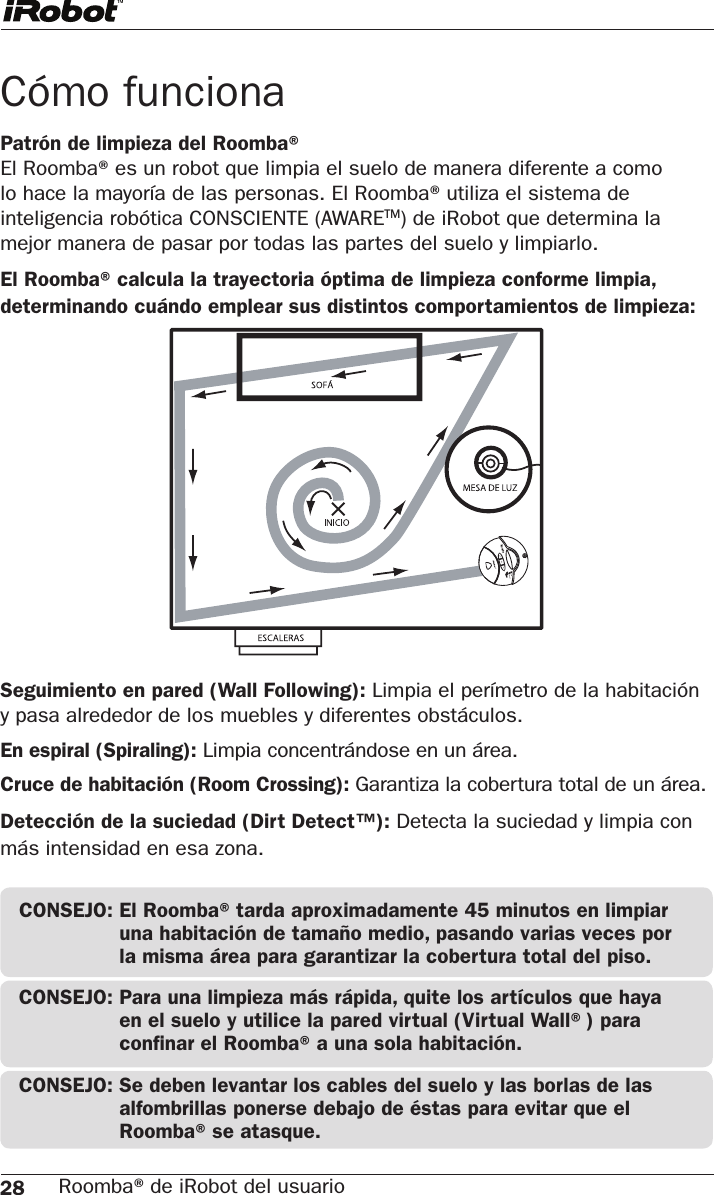 iRobot™

Cómo funciona

Patrón de limpieza del Roomba®
El Roomba® es un robot que limpia el suelo de manera diferente a como lo hace la mayoría de las personas. El Roomba® utiliza el sistema de inteligencia robótica CONSCIENTE (AWARE™) de iRobot que determina la mejor manera de pasar por todas las partes del suelo y limpiarlo.

El Roomba® calcula la trayectoria óptima de limpieza conforme limpia, determinando cuándo emplear sus distintos comportamientos de limpieza:

SOFÁ
MESA DE LUZ
INICIO
ESCALERAS

Seguimiento en pared (Wall Following): Limpia el perímetro de la habitación y pasa alrededor de los muebles y diferentes obstáculos.

En espiral (Spiraling): Limpia concentrándose en un área.

Cruce de habitación (Room Crossing): Garantiza la cobertura total de un área.

Detección de la suciedad (Dirt Detect™): Detecta la suciedad y limpia con más intensidad en esa zona.

CONSEJO: El Roomba® tarda aproximadamente 45 minutos en limpiar una habitación de tamaño medio, pasando varias veces por la misma área para garantizar la cobertura total del piso.

CONSEJO: Para una limpieza más rápida, quite los artículos que haya en el suelo y utilice la pared virtual (Virtual Wall® ) para confinar el Roomba® a una sola habitación.

CONSEJO: Se deben levantar los cables del suelo y las borlas de las alfombrillas ponerse debajo de éstas para evitar que el Roomba® se atasque.

28 Roomba® de iRobot del usuario