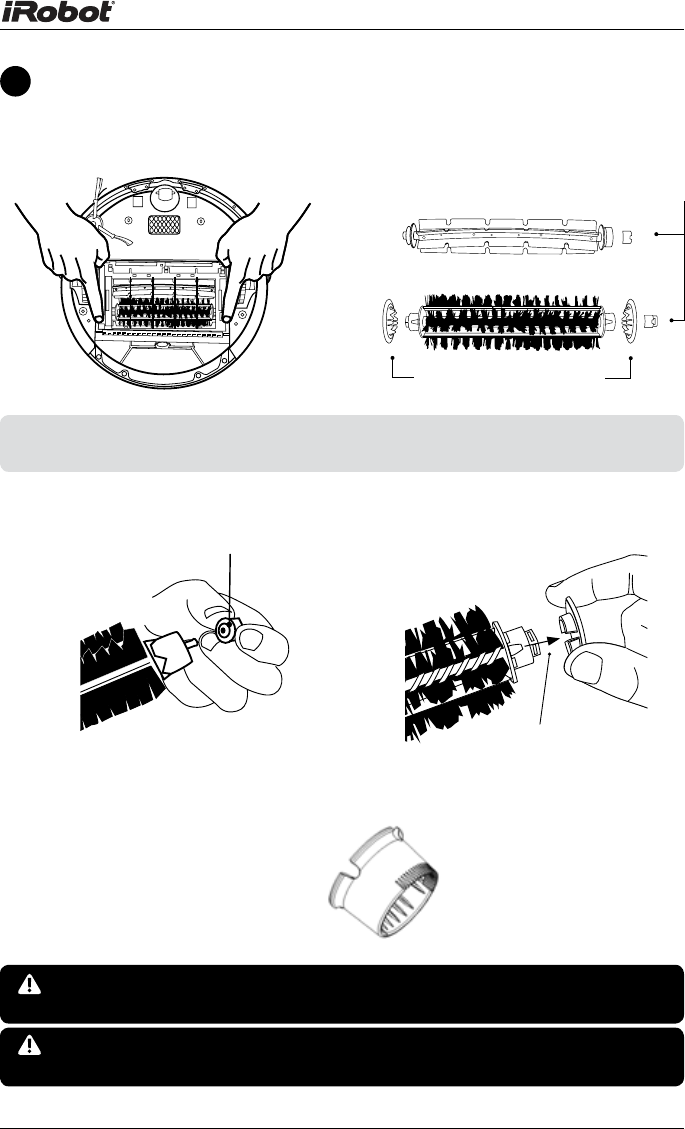 iRobot®