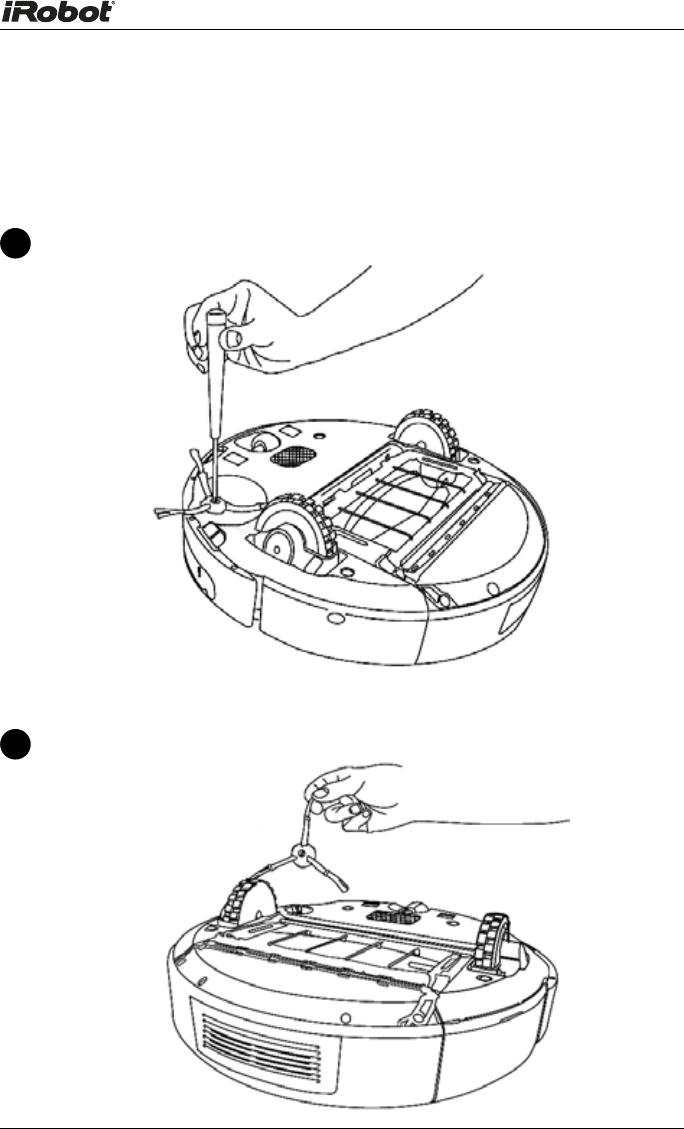 iRobot®