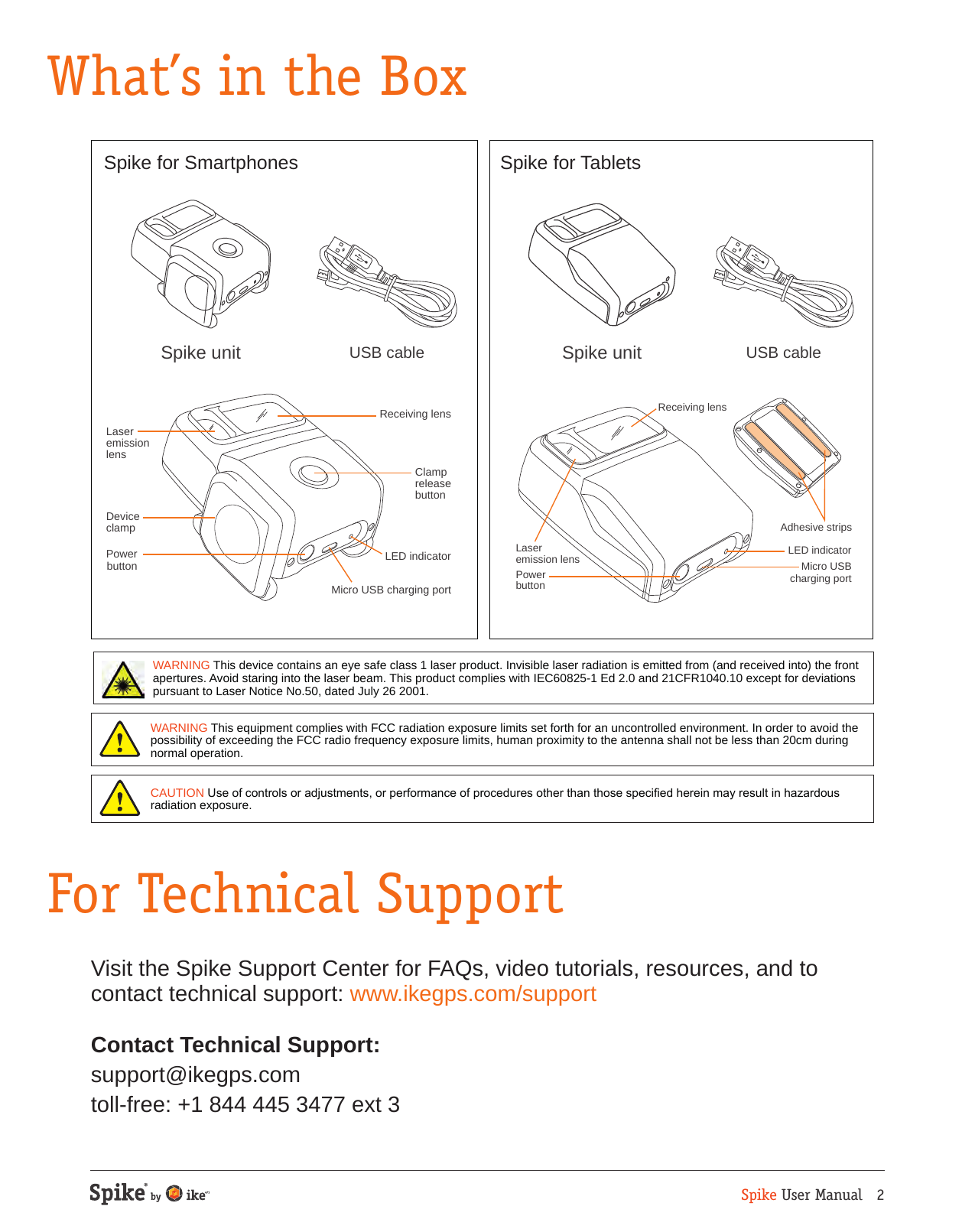 What's in the Box

Spike for Smartphones

Spike unit

USB cable

Laser emission lens

Receiving lens

Clamp release button

Device clamp

Power button

LED indicator

Micro USB charging port

Spike for Tablets

Spike unit

USB cable

Receiving lens

Adhesive strips

Laser emission lens

Power button

LED indicator

Micro USB charging port

WARNING This device contains an eye safe class 1 laser product. Invisible laser radiation is emitted from (and received into) the front apertures. Avoid staring into the laser beam. This product complies with IEC60825-1 Ed 2.0 and 21CFR1040.10 except for deviations pursuant to Laser Notice No.50, dated July 26 2001.

WARNING This equipment complies with FCC radiation exposure limits set forth for an uncontrolled environment. In order to avoid the possibility of exceeding the FCC radio frequency exposure limits, human proximity to the antenna shall not be less than 20cm during normal operation.

CAUTION Use of controls or adjustments, or performance of procedures other than those specified herein may result in hazardous radiation exposure.

For Technical Support

Visit the Spike Support Center for FAQs, video tutorials, resources, and to contact technical support: www.ikegps.com/support

Contact Technical Support:
support@ikegps.com
toll-free: +1 844 445 3477 ext 3

Spike by ike

Spike User Manual 2