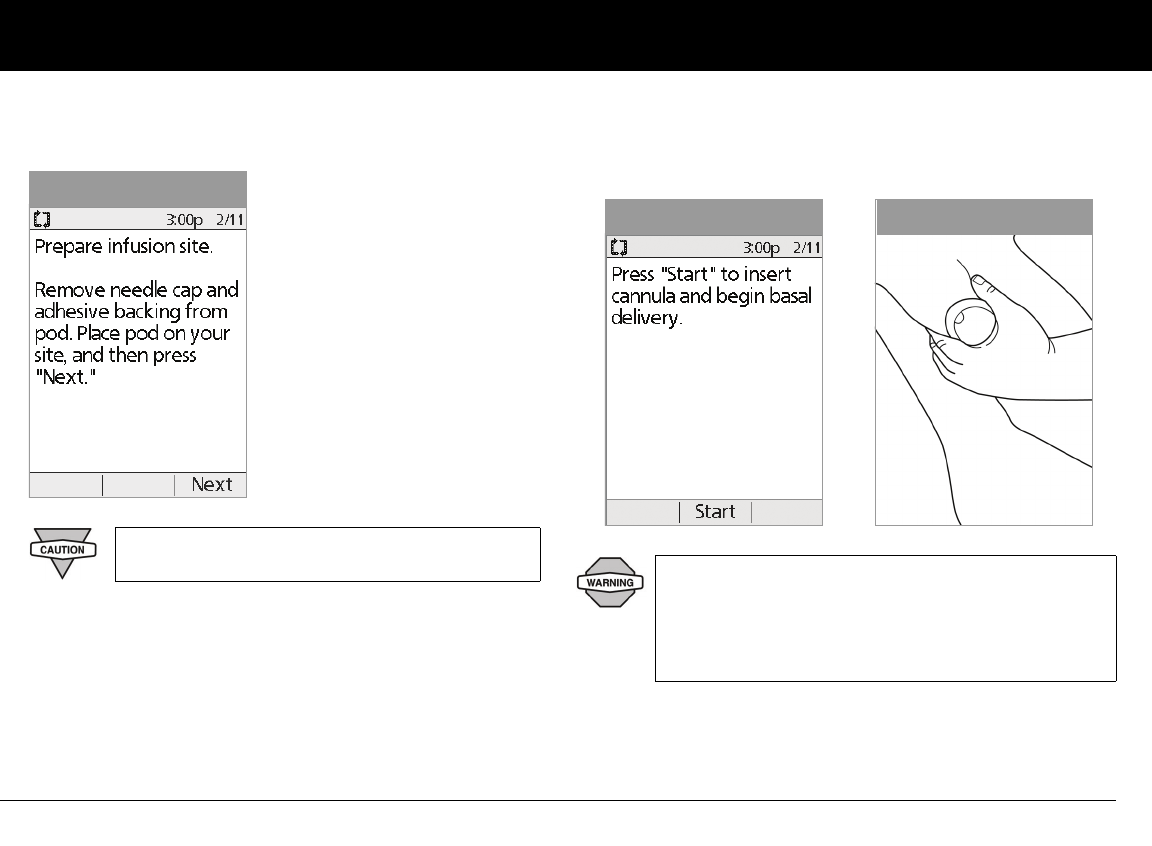 3:00p 2/11
Prepare infusion site.

Remove needle cap and adhesive backing from pod. Place pod on your site, and then press "Next."

Next

CAUTION

3:00p 2/11
Press "Start" to insert cannula and begin basal delivery.

Start

WARNING