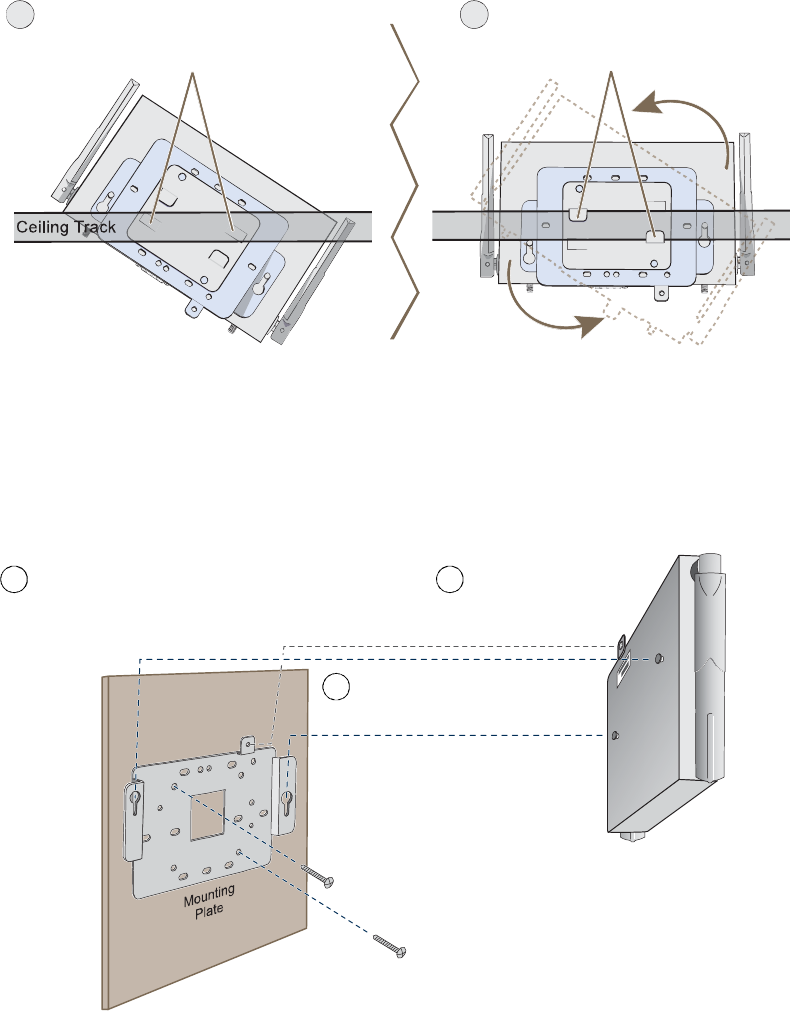 Ceiling Track

Mounting Plate