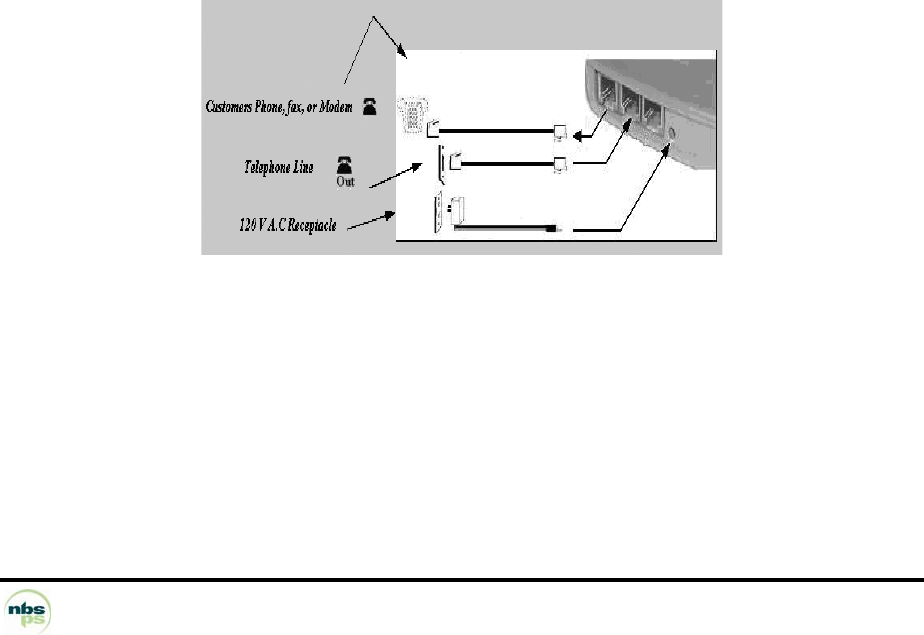 Customers Phone, fax, or Modem

Telephone Line

Out

120 V A.C Receptacle

nbs ps