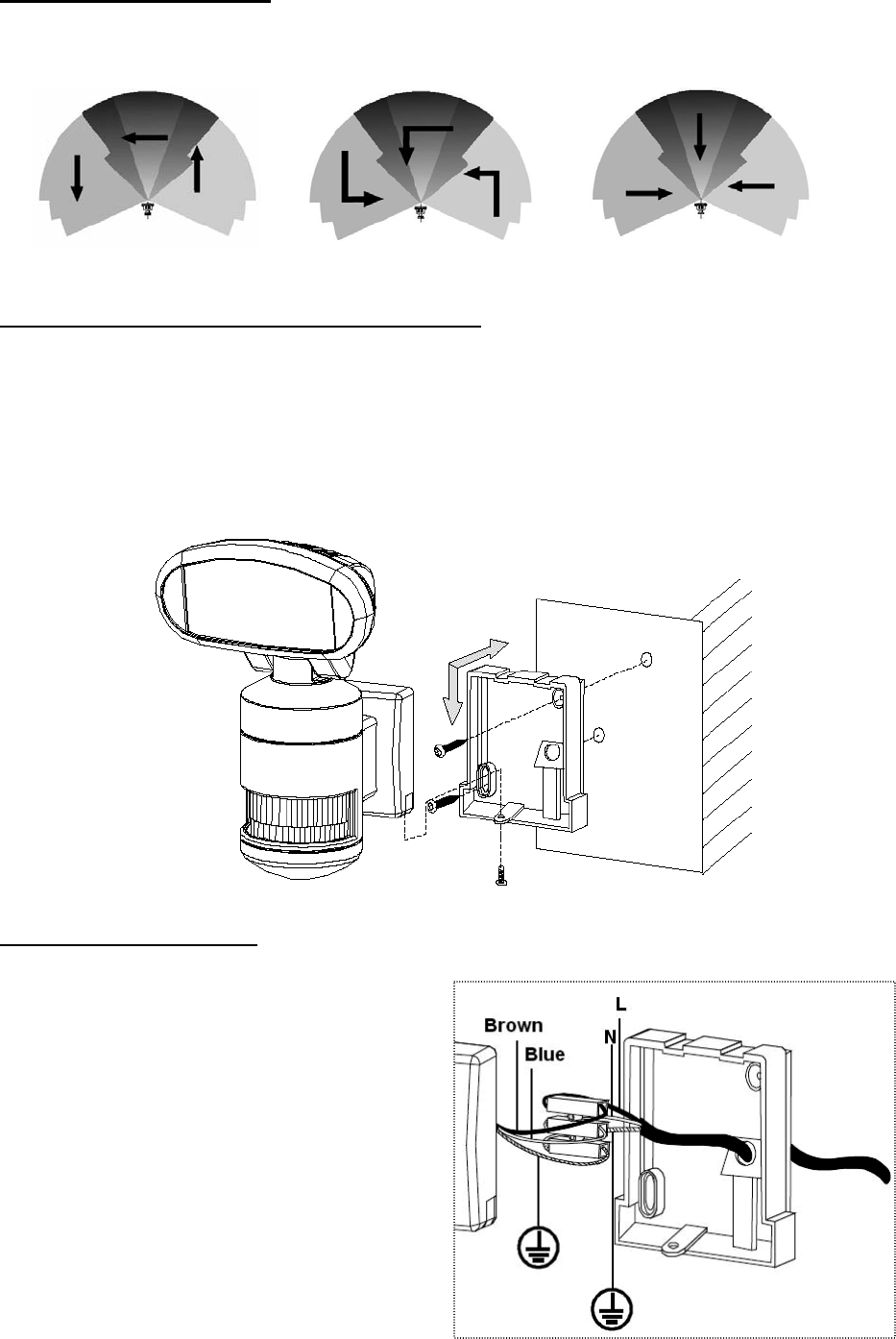 Brown
Blue
L
N