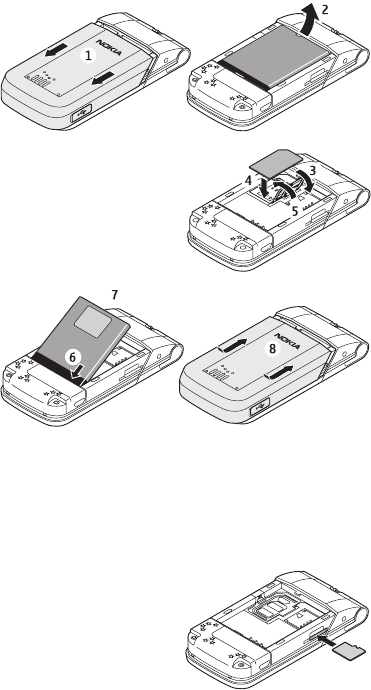 NOKIA
1
2
3
4
5
7
6
NOKIA
8