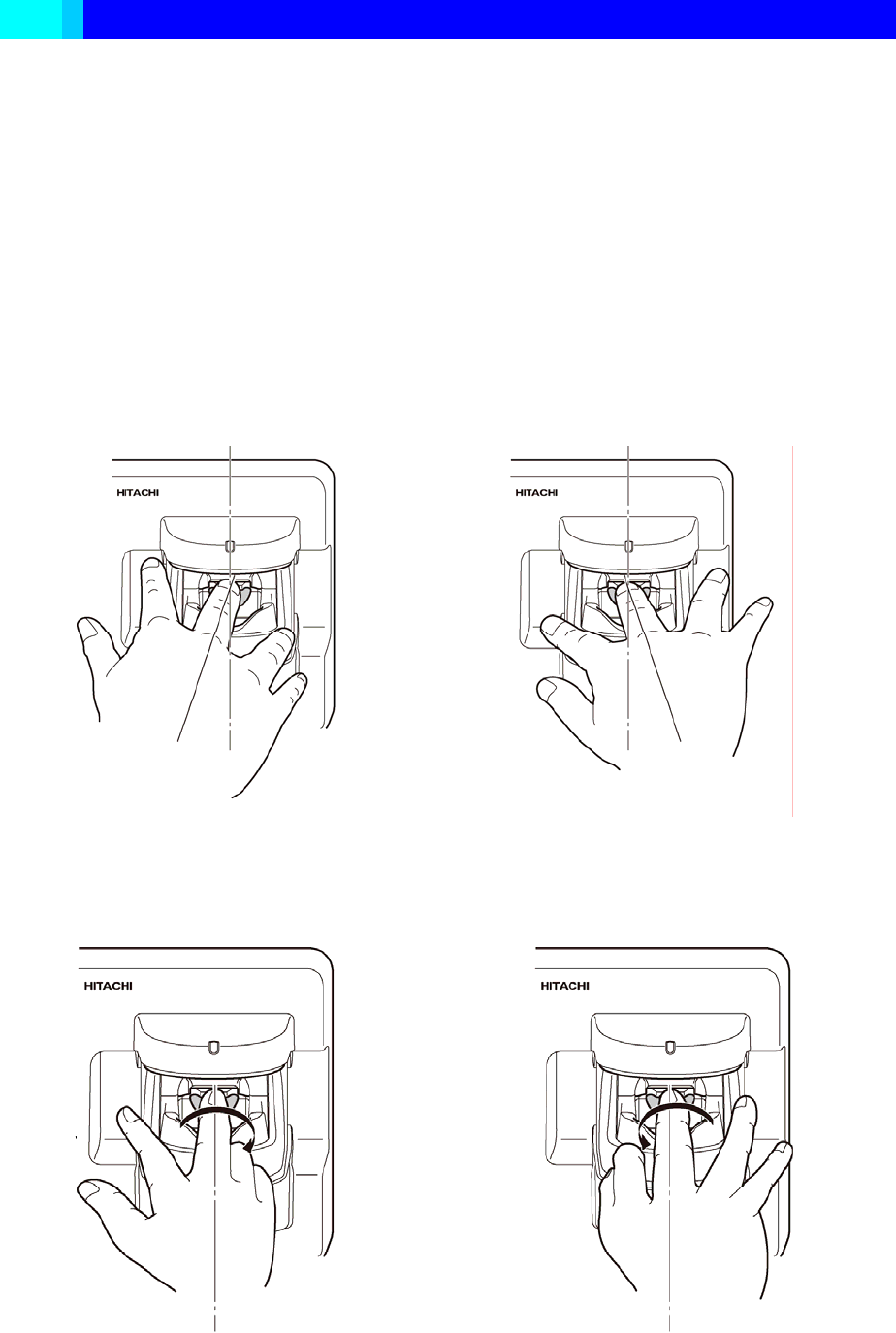 HITACHI

HITACHI

HITACHI

HITACHI