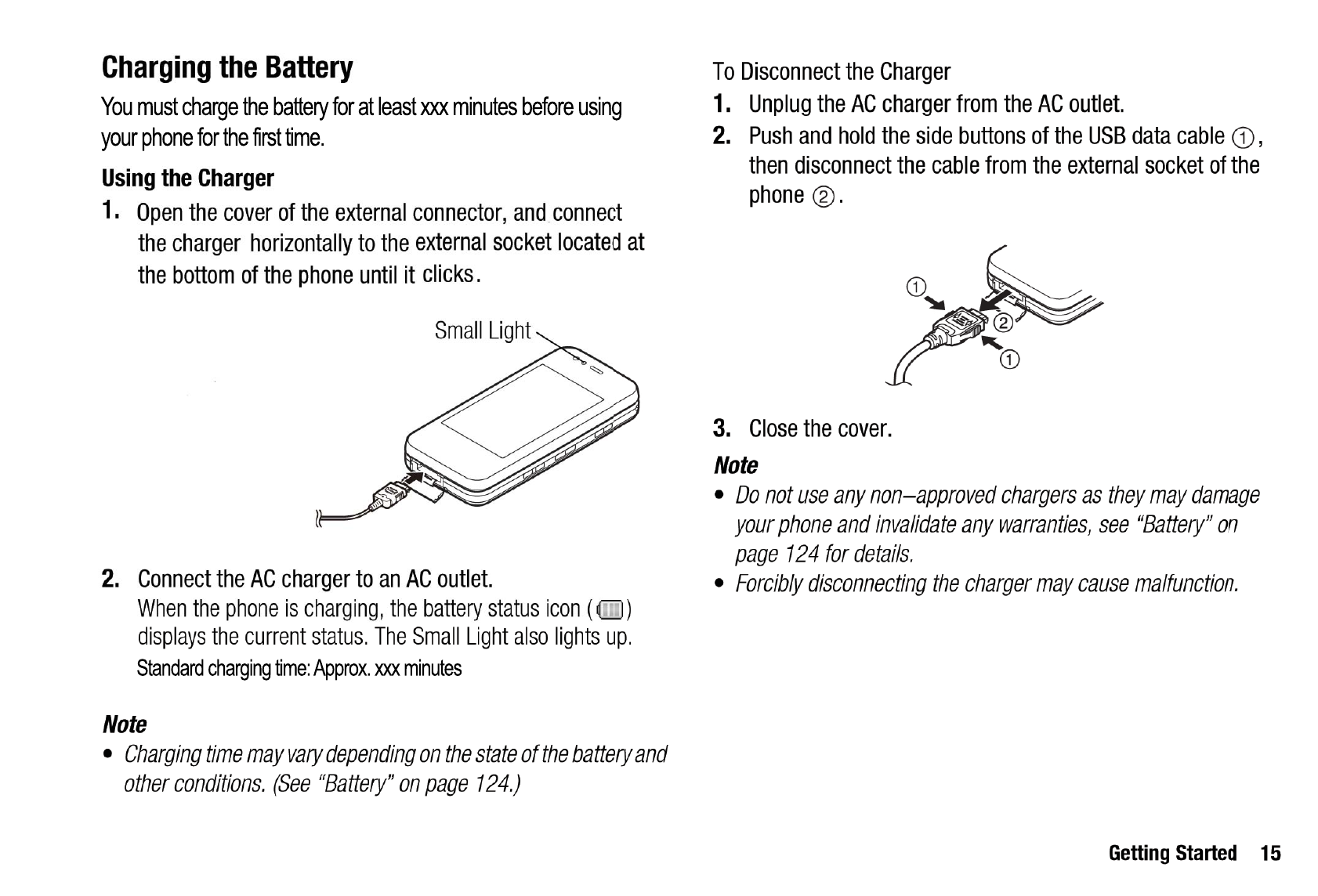 Charging the Battery

You must charge the battery for at least xxx minutes before using your phone for the first time.

Using the Charger

1. Open the cover of the external connector, and connect the charger horizontally to the external socket located at the bottom of the phone until it clicks.

Small Light

2. Connect the AC charger to an AC outlet.
When the phone is charging, the battery status icon ( ) displays the current status. The Small Light also lights up.
Standard charging time: Approx. xxx minutes

Note

• Charging time may vary depending on the state of the battery and other conditions. (See "Battery" on page 124.)

To Disconnect the Charger

1. Unplug the AC charger from the AC outlet.
2. Push and hold the side buttons of the USB data cable ①, then disconnect the cable from the external socket of the phone ②.

①
②
①

3. Close the cover.

Note

• Do not use any non–approved chargers as they may damage your phone and invalidate any warranties, see "Battery" on page 124 for details.
• Forcibly disconnecting the charger may cause malfunction.

Getting Started 15