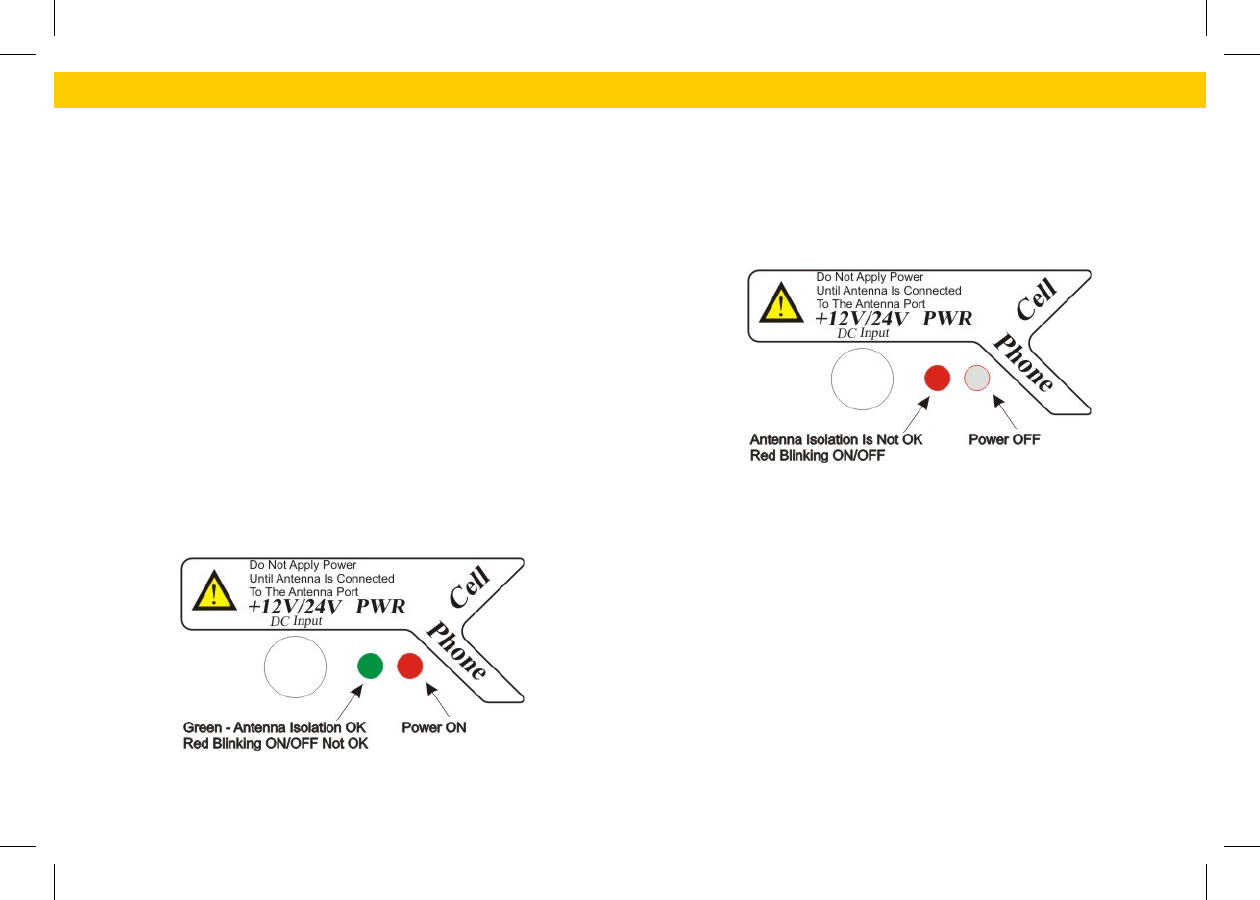 Do Not Apply Power
Until Antenna Is Connected
To The Antenna Port
+12V/24V PWR
DC Input

Cell
Phone

Green - Antenna Isolation OK
Red Blinking ON/OFF Not OK

Power ON

Do Not Apply Power
Until Antenna Is Connected
To The Antenna Port
+12V/24V PWR
DC Input

Cell
Phone

Antenna Isolation Is Not OK
Red Blinking ON/OFF

Power OFF