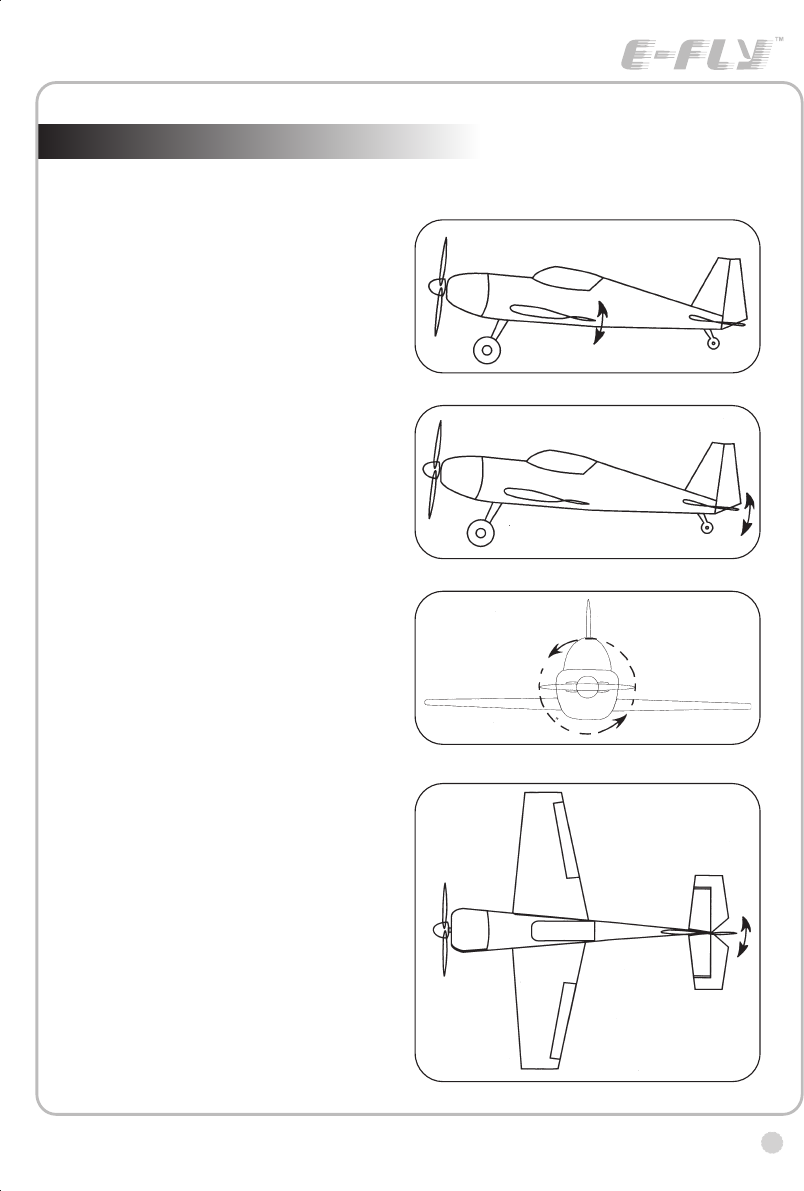 E-FLY™