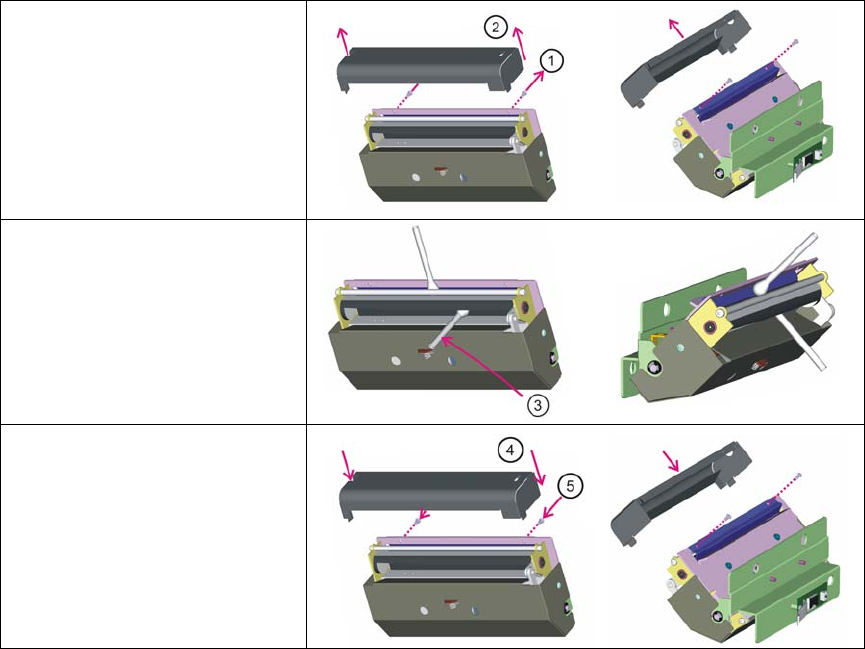 2
1

3

4
5