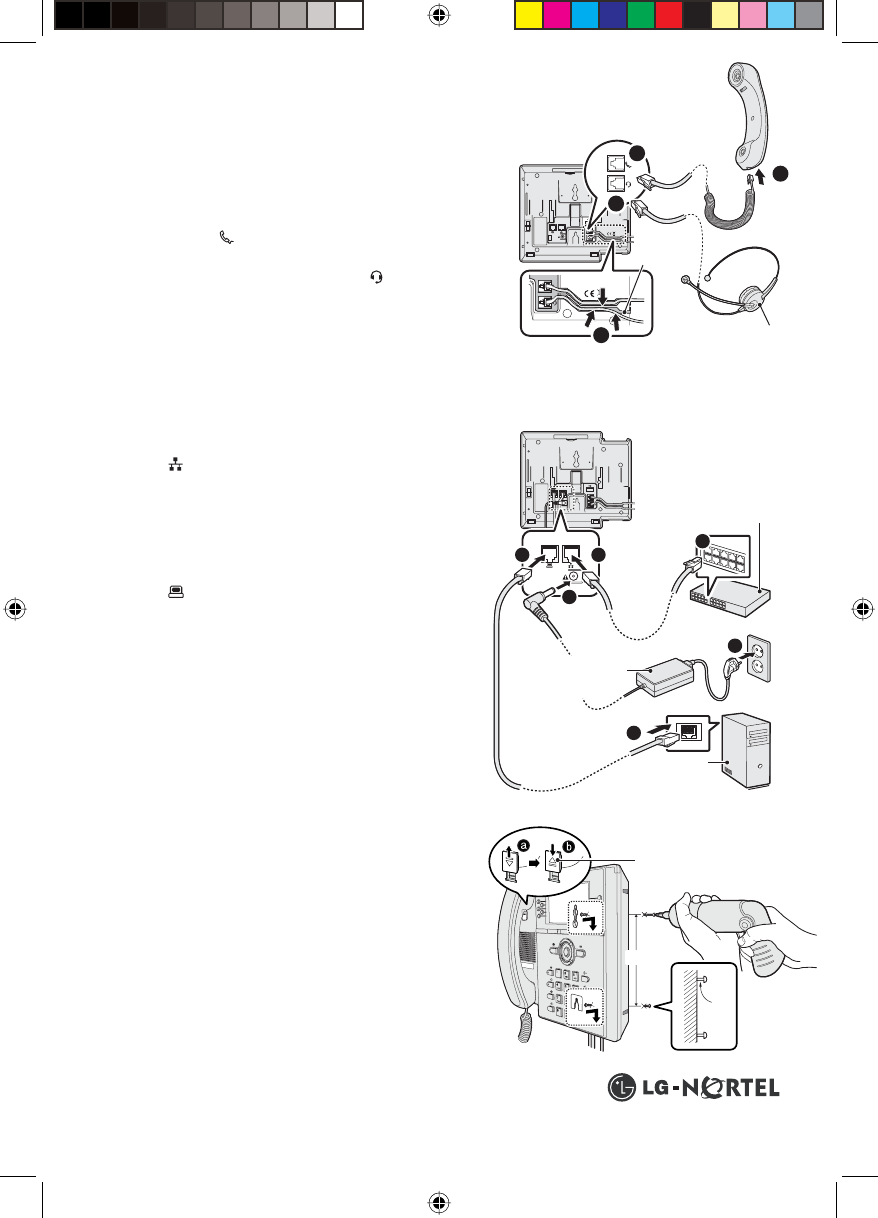 LG-NORTEL