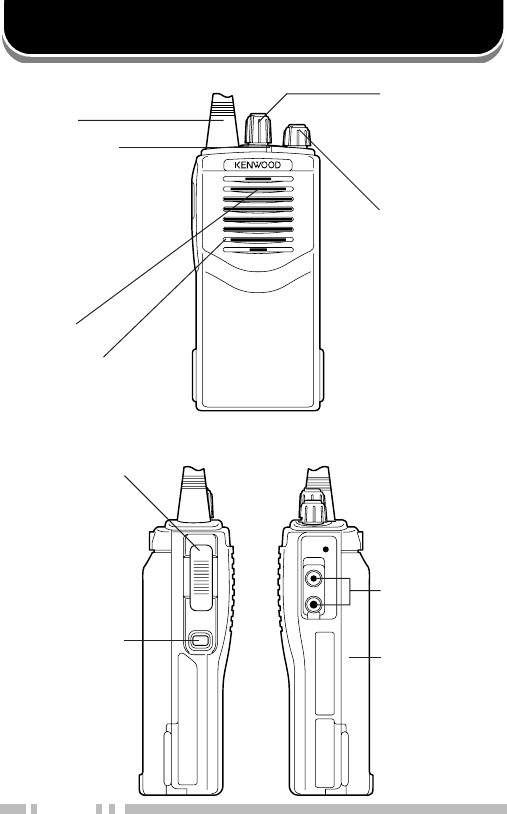 KENWOOD