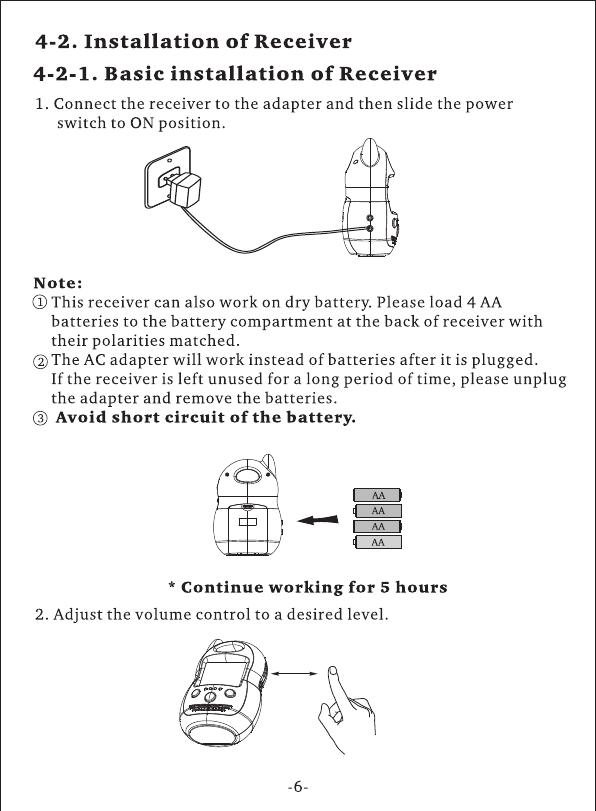 4-2. Installation of Receiver

4-2-1. Basic installation of Receiver

1. Connect the receiver to the adapter and then slide the power switch to ON position.

Note:
① This receiver can also work on dry battery. Please load 4 AA batteries to the battery compartment at the back of receiver with their polarities matched.
② The AC adapter will work instead of batteries after it is plugged. If the receiver is left unused for a long period of time, please unplug the adapter and remove the batteries.
③ Avoid short circuit of the battery.

AA
AA
AA
AA

* Continue working for 5 hours

2. Adjust the volume control to a desired level.

-6-