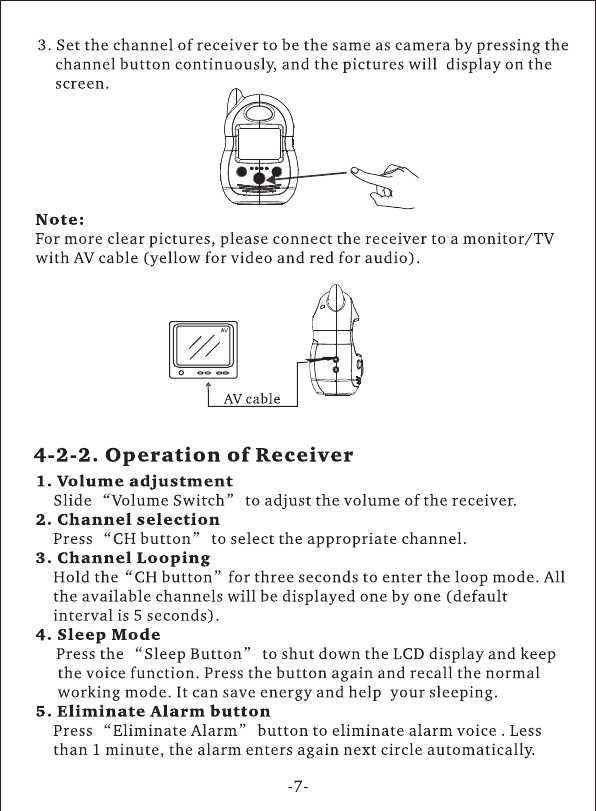 3. Set the channel of receiver to be the same as camera by pressing the channel button continuously, and the pictures will display on the screen.

Note:
For more clear pictures, please connect the receiver to a monitor/TV with AV cable (yellow for video and red for audio).

AV

AV cable

4-2-2. Operation of Receiver

1. Volume adjustment
Slide “Volume Switch” to adjust the volume of the receiver.

2. Channel selection
Press “CH button” to select the appropriate channel.

3. Channel Looping
Hold the “CH button” for three seconds to enter the loop mode. All the available channels will be displayed one by one (default interval is 5 seconds).

4. Sleep Mode
Press the “Sleep Button” to shut down the LCD display and keep the voice function. Press the button again and recall the normal working mode. It can save energy and help your sleeping.

5. Eliminate Alarm button
Press “Eliminate Alarm” button to eliminate alarm voice . Less than 1 minute, the alarm enters again next circle automatically.

-7-