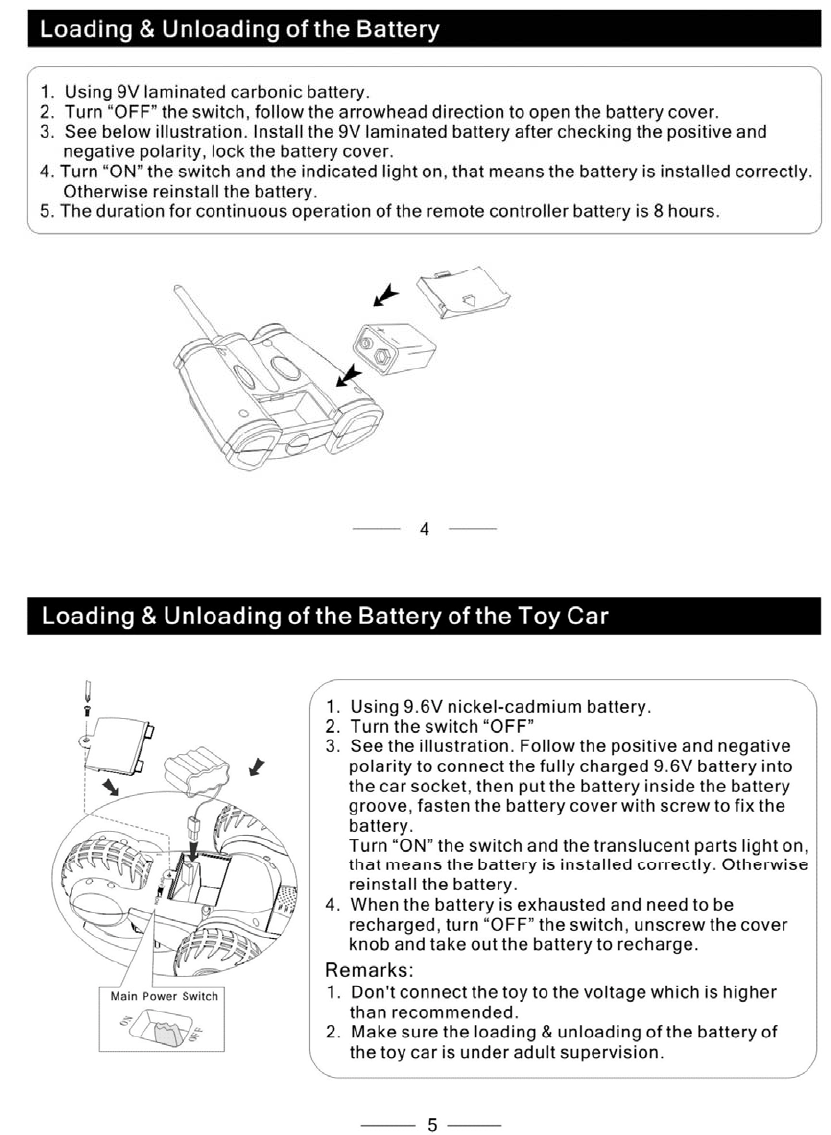 Loading & Unloading of the Battery

1. Using 9V laminated carbonic battery.
2. Turn "OFF" the switch, follow the arrowhead direction to open the battery cover.
3. See below illustration. Install the 9V laminated battery after checking the positive and negative polarity, lock the battery cover.
4. Turn "ON" the switch and the indicated light on, that means the battery is installed correctly. Otherwise reinstall the battery.
5. The duration for continuous operation of the remote controller battery is 8 hours.

4

Loading & Unloading of the Battery of the Toy Car

Main Power Switch

ON OFF

1. Using 9.6V nickel-cadmium battery.
2. Turn the switch "OFF"
3. See the illustration. Follow the positive and negative polarity to connect the fully charged 9.6V battery into the car socket, then put the battery inside the battery groove, fasten the battery cover with screw to fix the battery.
Turn "ON" the switch and the translucent parts light on, that means the battery is installed correctly. Otherwise reinstall the battery.
4. When the battery is exhausted and need to be recharged, turn "OFF" the switch, unscrew the cover knob and take out the battery to recharge.

Remarks:
1. Don't connect the toy to the voltage which is higher than recommended.
2. Make sure the loading & unloading of the battery of the toy car is under adult supervision.

5